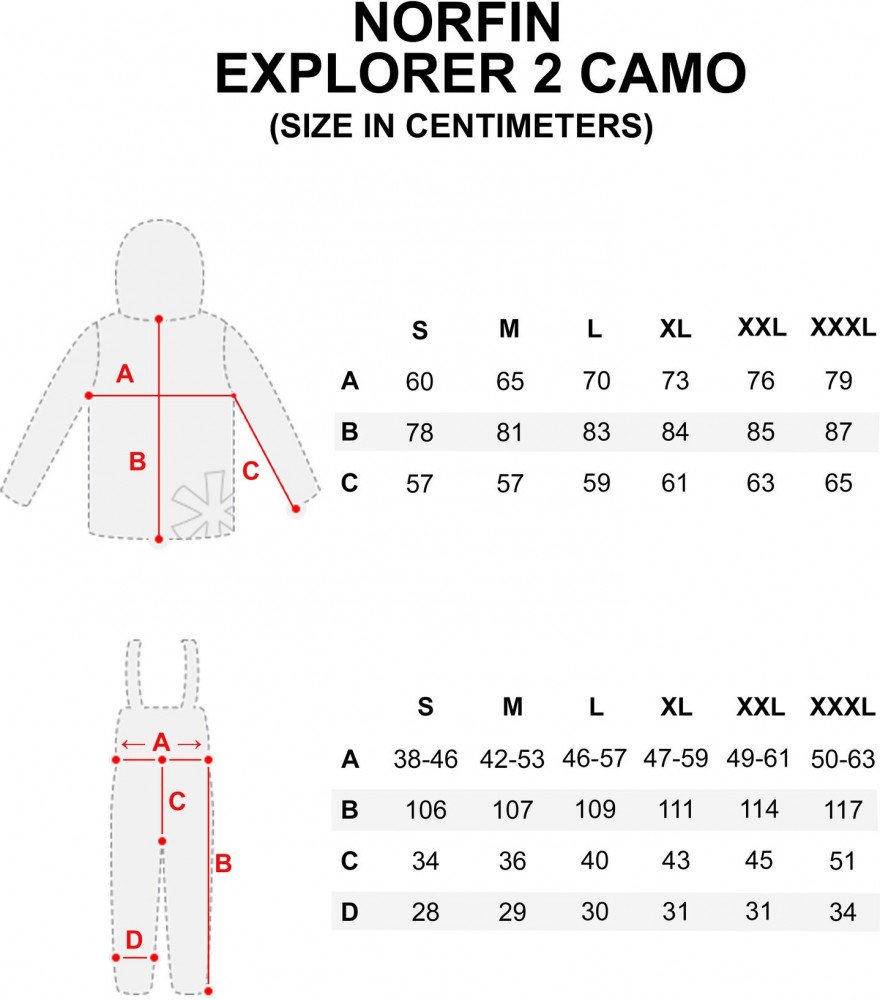 NORFIN
EXPLORER 2 CAMO
(SIZE IN CENTIMETERS)

A
B
C

| | S | M | L | XL | XXL | XXXL |
|---|---|---|---|---|---|---|
| A | 60 | 65 | 70 | 73 | 76 | 79 |
| B | 78 | 81 | 83 | 84 | 85 | 87 |
| C | 57 | 57 | 59 | 61 | 63 | 65 |

A
C
B
D

| | S | M | L | XL | XXL | XXXL |
|---|---|---|---|---|---|---|
| A | 38-46 | 42-53 | 46-57 | 47-59 | 49-61 | 50-63 |
| B | 106 | 107 | 109 | 111 | 114 | 117 |
| C | 34 | 36 | 40 | 43 | 45 | 51 |
| D | 28 | 29 | 30 | 31 | 31 | 34 |