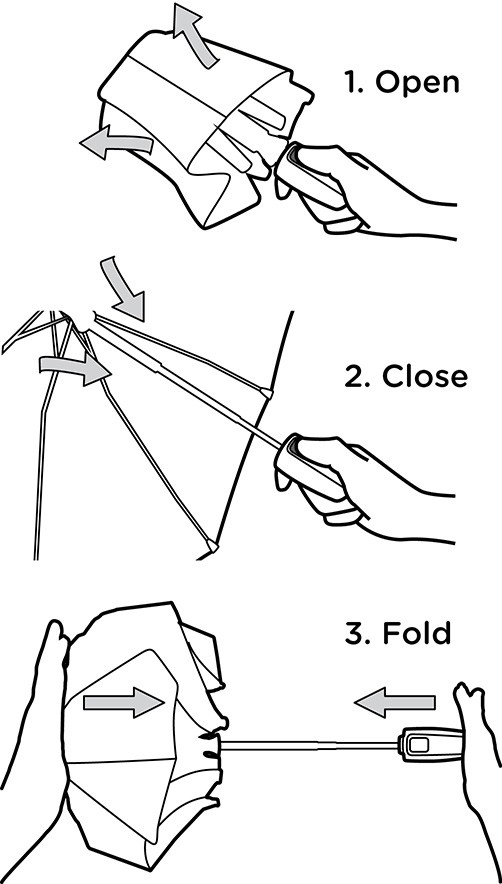 1. Open

2. Close

3. Fold