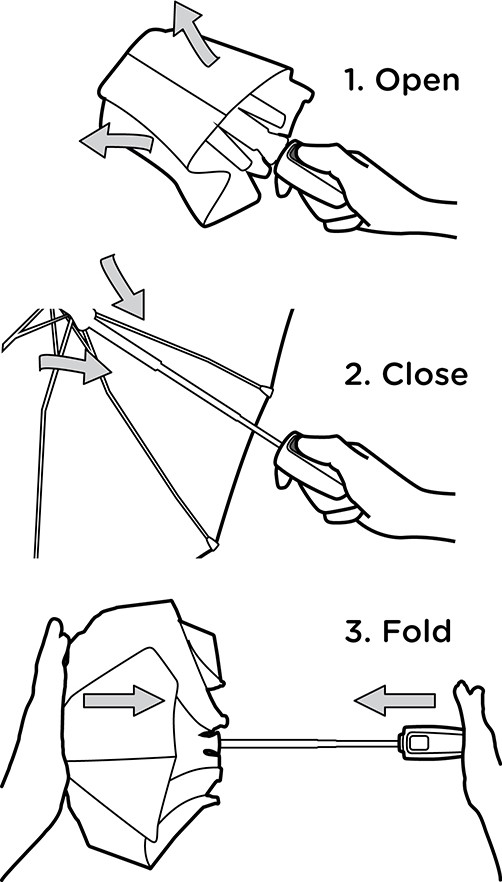 1. Open

2. Close

3. Fold