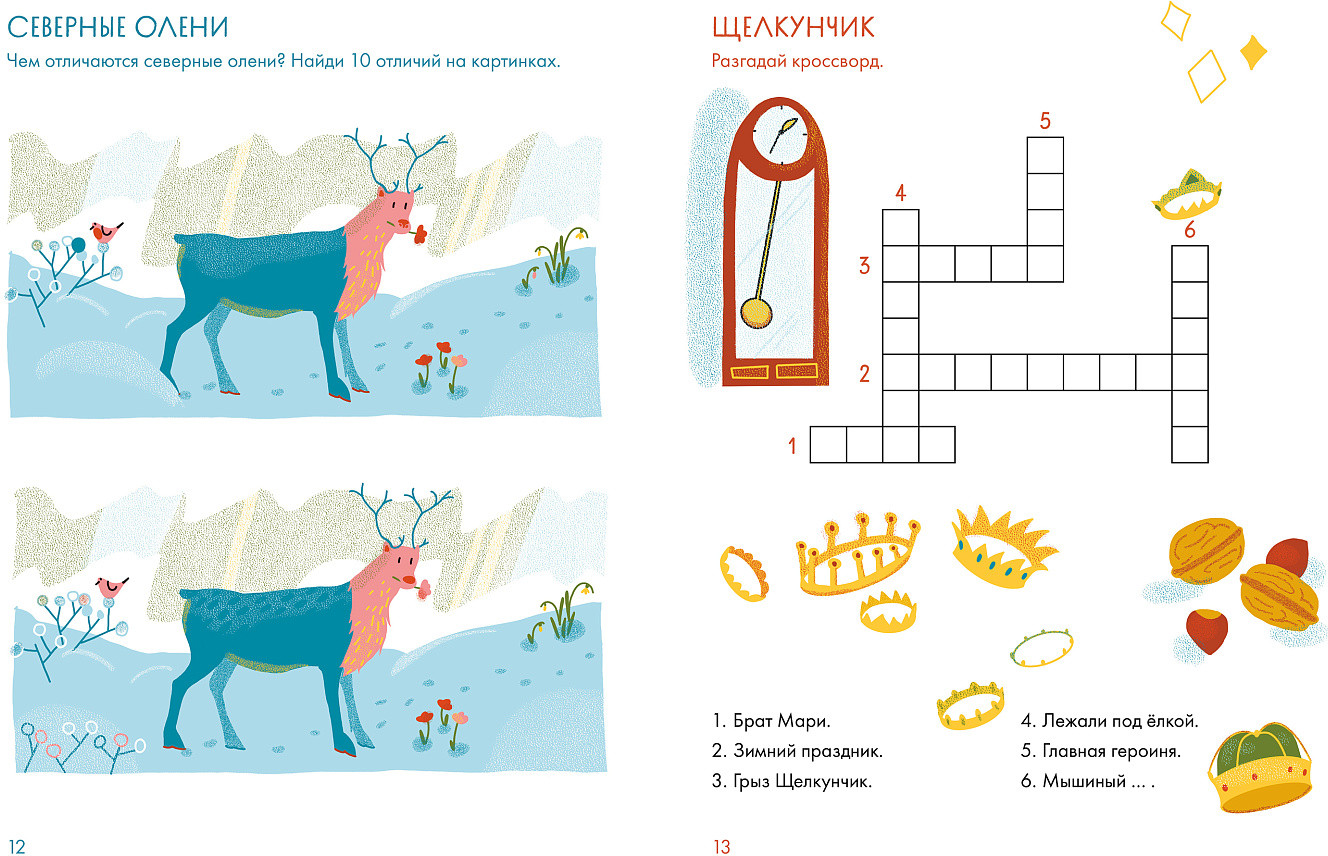 СЕВЕРНЫЕ ОЛЕНИ

Чем отличаются северные олени? Найди 10 отличий на картинках.

12

ЩЕЛКУНЧИК

Разгадай кроссворд.

5
4
6
3
2
1

1. Брат Мари.
2. Зимний праздник.
3. Грыз Щелкунчик.

4. Лежали под ёлкой.
5. Главная героиня.
6. Мышиный ... .

13