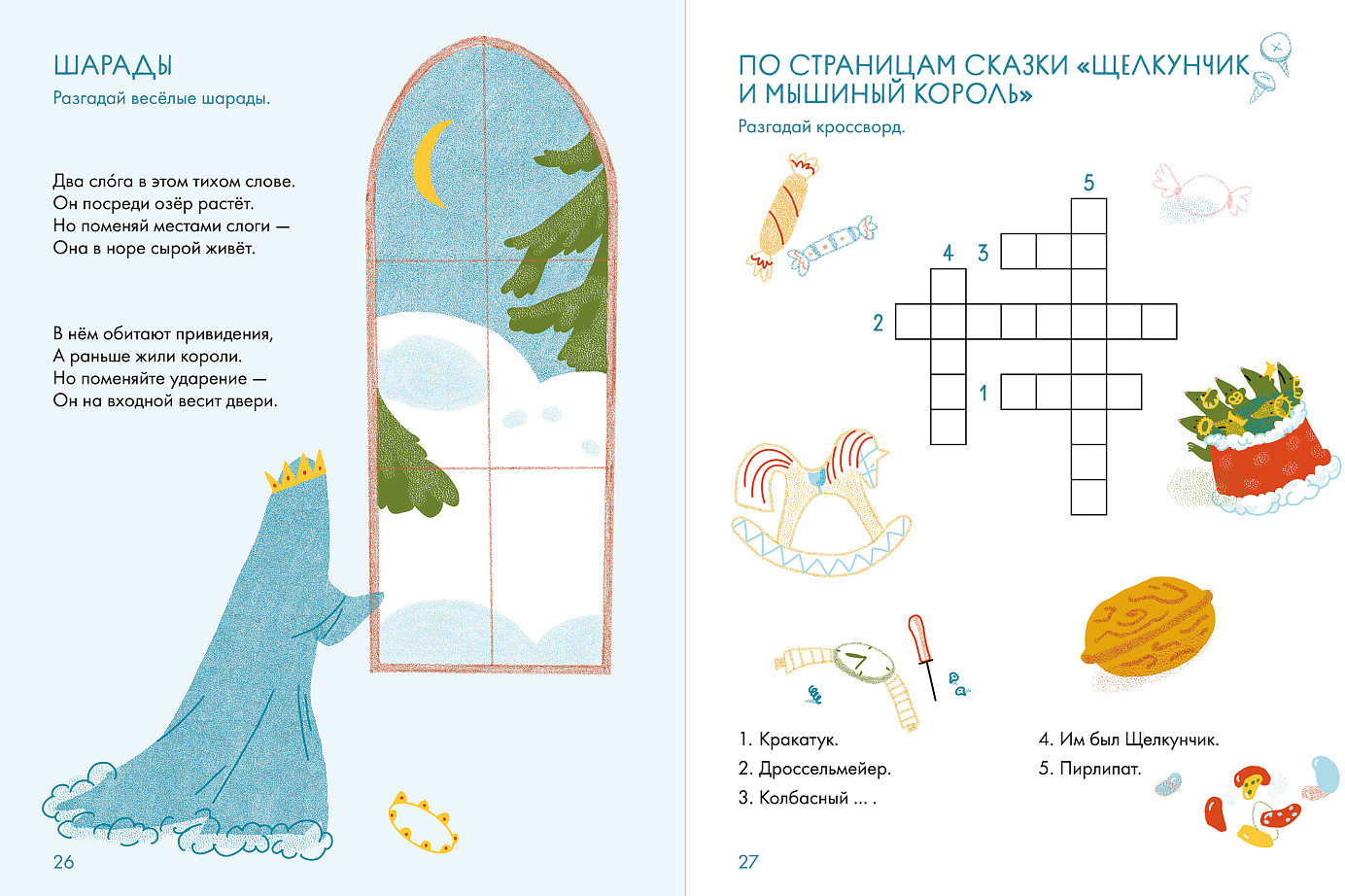 ШАРАДЫ

Разгадай весёлые шарады.

Два сло́га в этом тихом слове.
Он посреди озёр растёт.
Но поменяй местами слоги —
Она в норе сырой живёт.

В нём обитают привидения,
А раньше жили короли.
Но поменяйте ударение —
Он на входной весит двери.

26

ПО СТРАНИЦАМ СКАЗКИ «ЩЕЛКУНЧИК И МЫШИНЫЙ КОРОЛЬ»

Разгадай кроссворд.

5
4 3
2
1

1. Кракатук.
2. Дроссельмейер.
3. Колбасный ... .

4. Им был Щелкунчик.
5. Пирлипат.

27