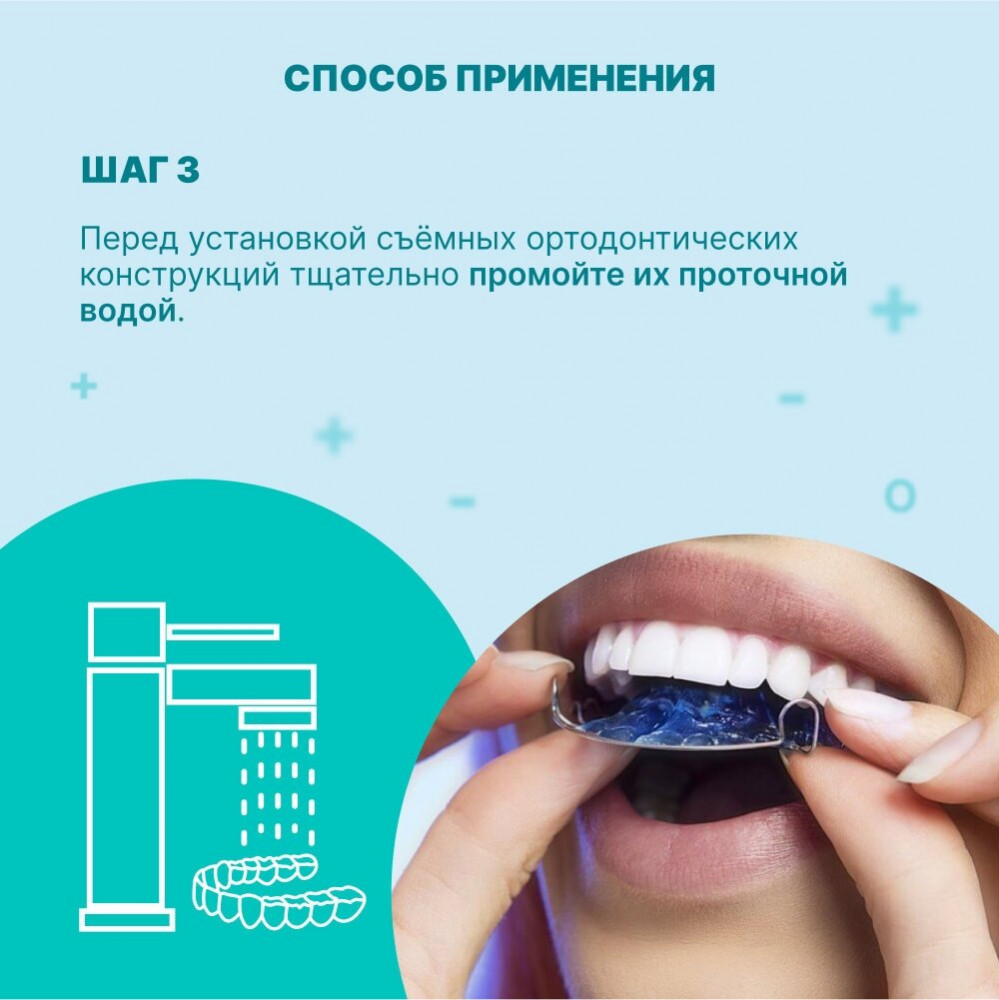 СПОСОБ ПРИМЕНЕНИЯ

ШАГ 3

Перед установкой съёмных ортодонтических конструкций тщательно промойте их проточной водой.