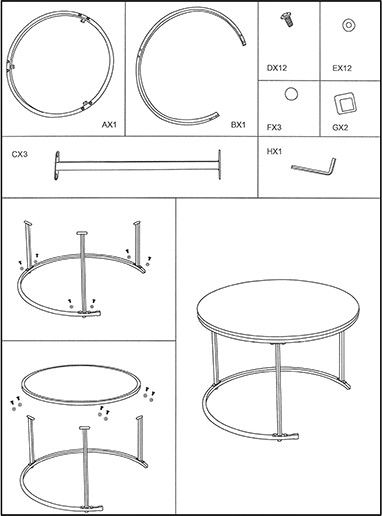 AX1

BX1

DX12

EX12

FX3

GX2

CX3

HX1