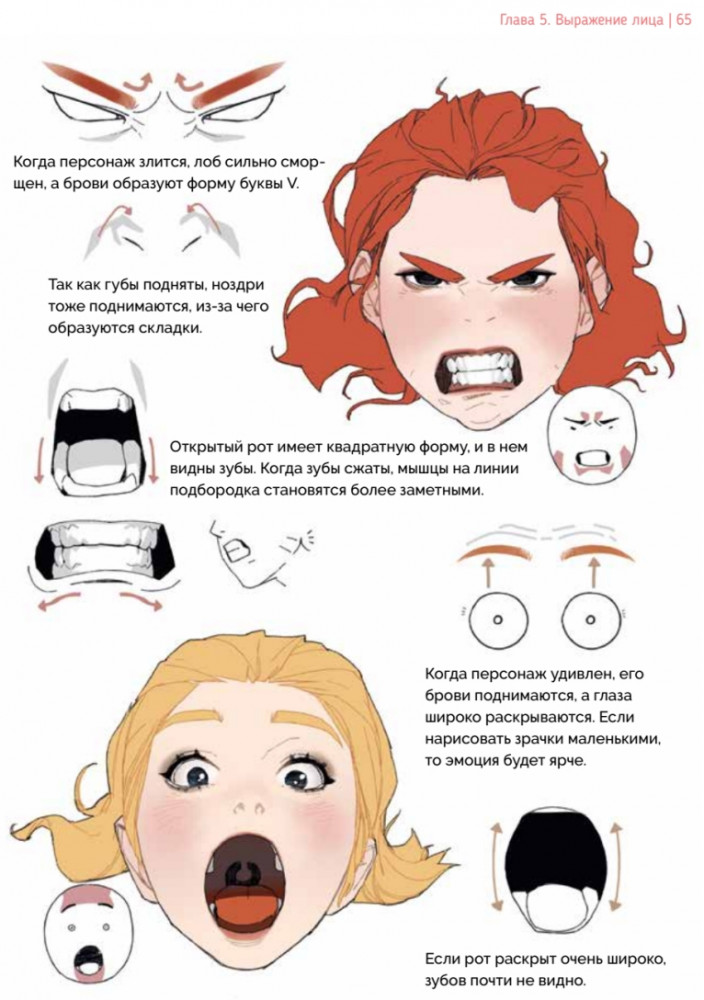 Глава 5. Выражение лица | 65

Когда персонаж злится, лоб сильно сморщен, а брови образуют форму буквы V.

Так как губы подняты, ноздри тоже поднимаются, из-за чего образуются складки.

Открытый рот имеет квадратную форму, и в нем видны зубы. Когда зубы сжаты, мышцы на линии подбородка становятся более заметными.

Когда персонаж удивлен, его брови поднимаются, а глаза широко раскрываются. Если нарисовать зрачки маленькими, то эмоция будет ярче.

Если рот раскрыт очень широко, зубов почти не видно.