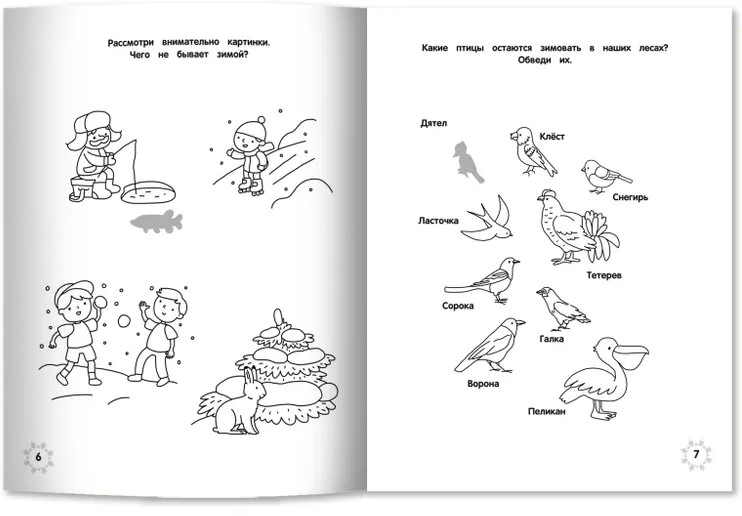 Рассмотри внимательно картинки. Чего не бывает зимой?

6

Какие птицы остаются зимовать в наших лесах? Обведи их.

Дятел

Клёст

Снегирь

Ласточка

Тетерев

Сорока

Галка

Ворона

Пеликан

7