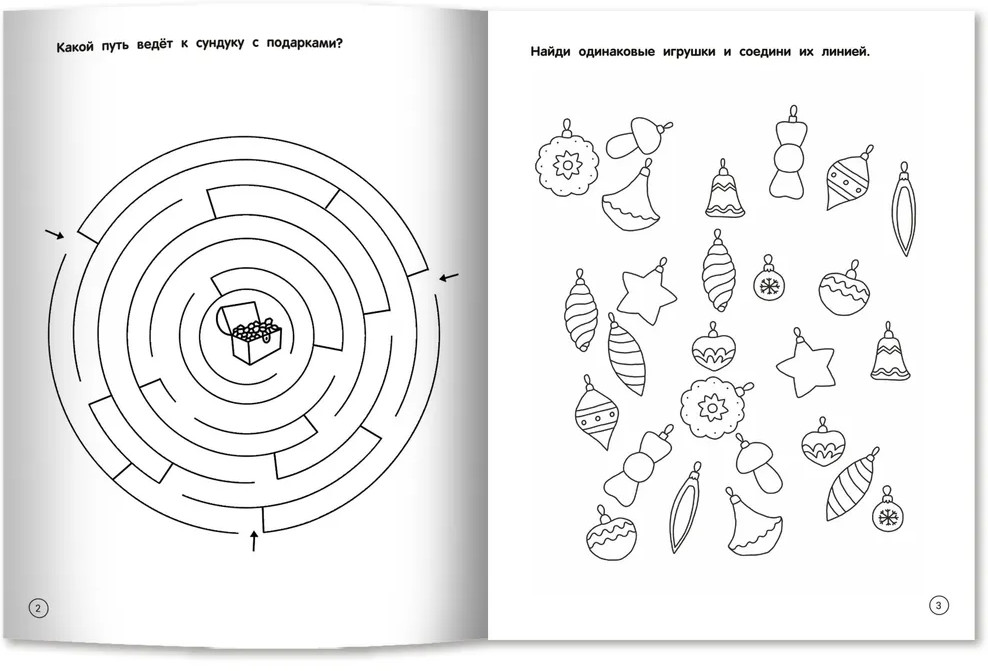 Какой путь ведёт к сундуку с подарками?

2

Найди одинаковые игрушки и соедини их линией.

3