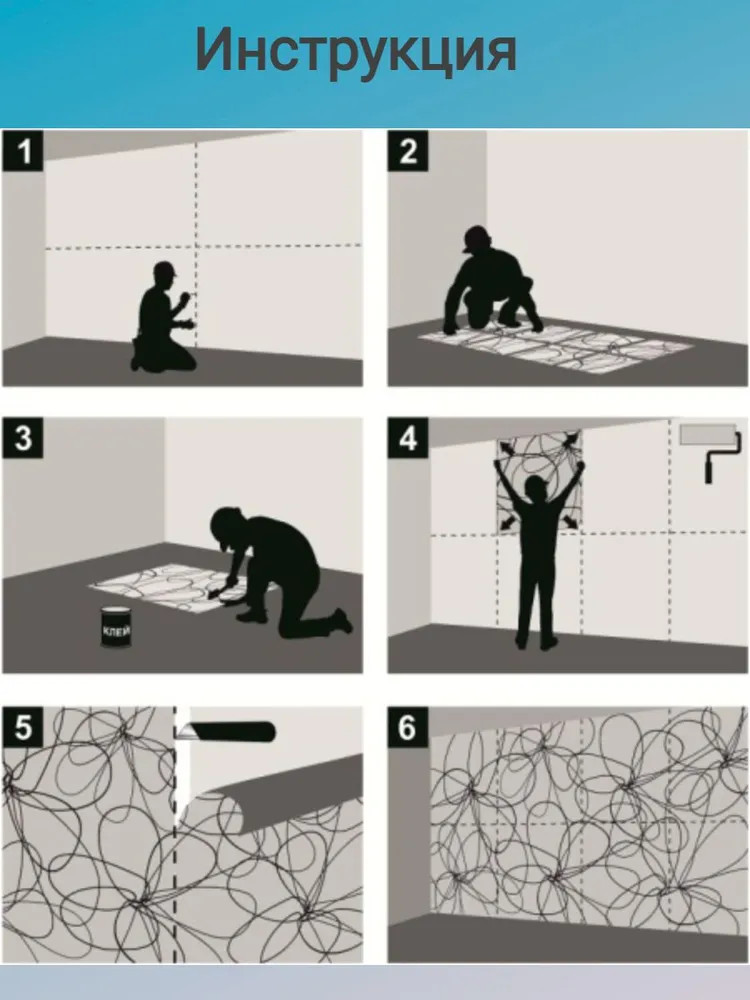 Инструкция

1

2

3

КЛЕЙ

4

5

6