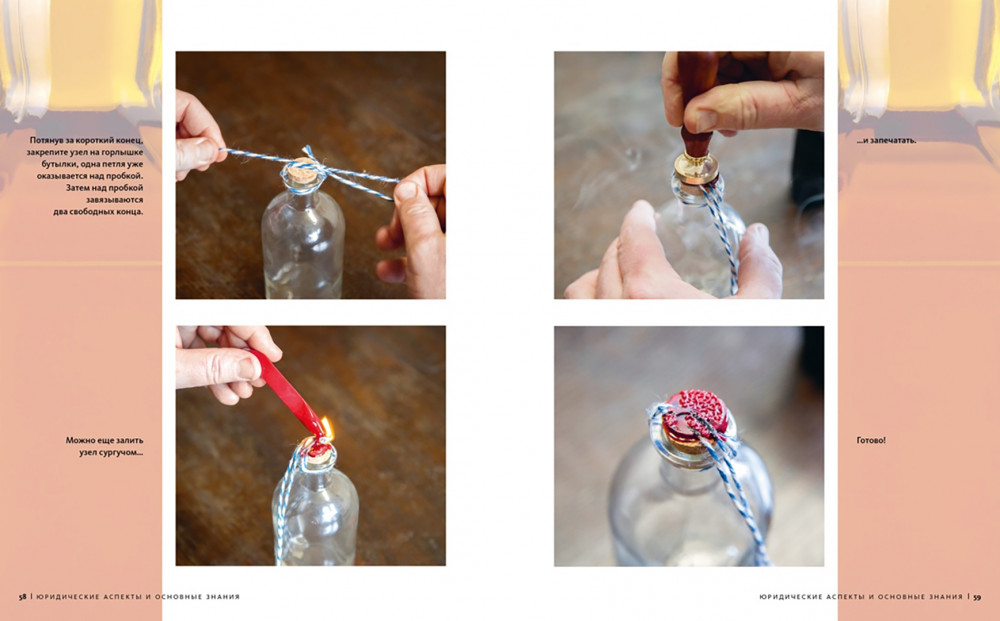 Потянув за короткий конец, закрепите узел на горлышке бутылки, одна петля уже оказывается над пробкой. Затем над пробкой завязываются два свободных конца.

Можно еще залить узел сургучом...

...и запечатать.

Готово!

58 | ЮРИДИЧЕСКИЕ АСПЕКТЫ И ОСНОВНЫЕ ЗНАНИЯ

ЮРИДИЧЕСКИЕ АСПЕКТЫ И ОСНОВНЫЕ ЗНАНИЯ | 59