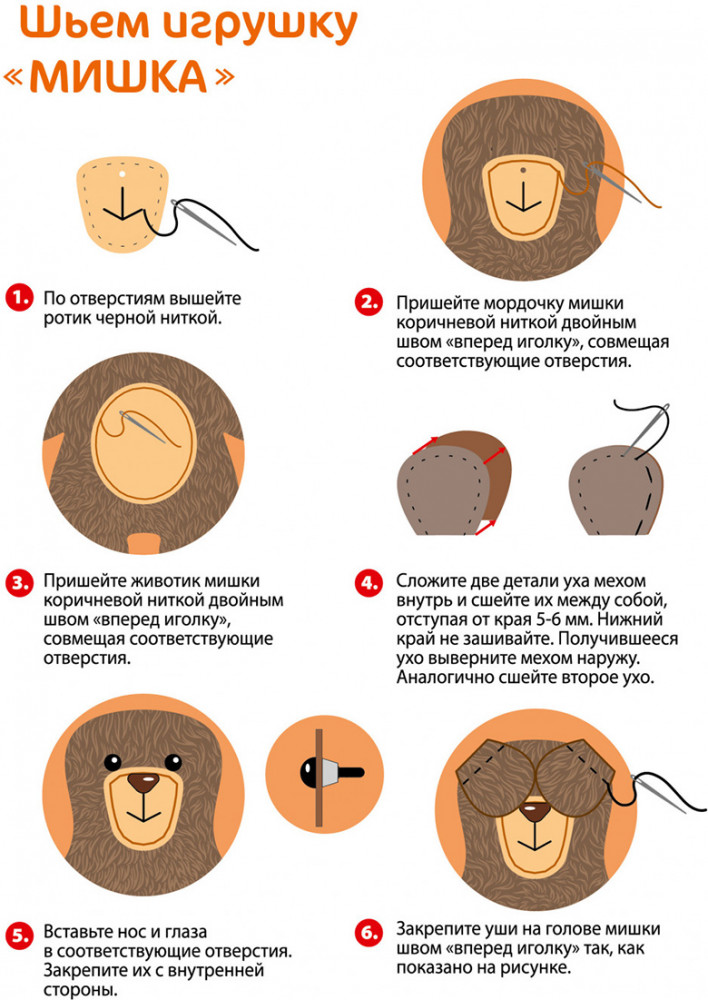 Шьем игрушку
«МИШКА»

1. По отверстиям вышейте ротик черной ниткой.

2. Пришейте мордочку мишки коричневой ниткой двойным швом «вперед иголку», совмещая соответствующие отверстия.

3. Пришейте животик мишки коричневой ниткой двойным швом «вперед иголку», совмещая соответствующие отверстия.

4. Сложите две детали уха мехом внутрь и сшейте их между собой, отступая от края 5-6 мм. Нижний край не зашивайте. Получившееся ухо выверните мехом наружу. Аналогично сшейте второе ухо.

5. Вставьте нос и глаза в соответствующие отверстия. Закрепите их с внутренней стороны.

6. Закрепите уши на голове мишки швом «вперед иголку» так, как показано на рисунке.