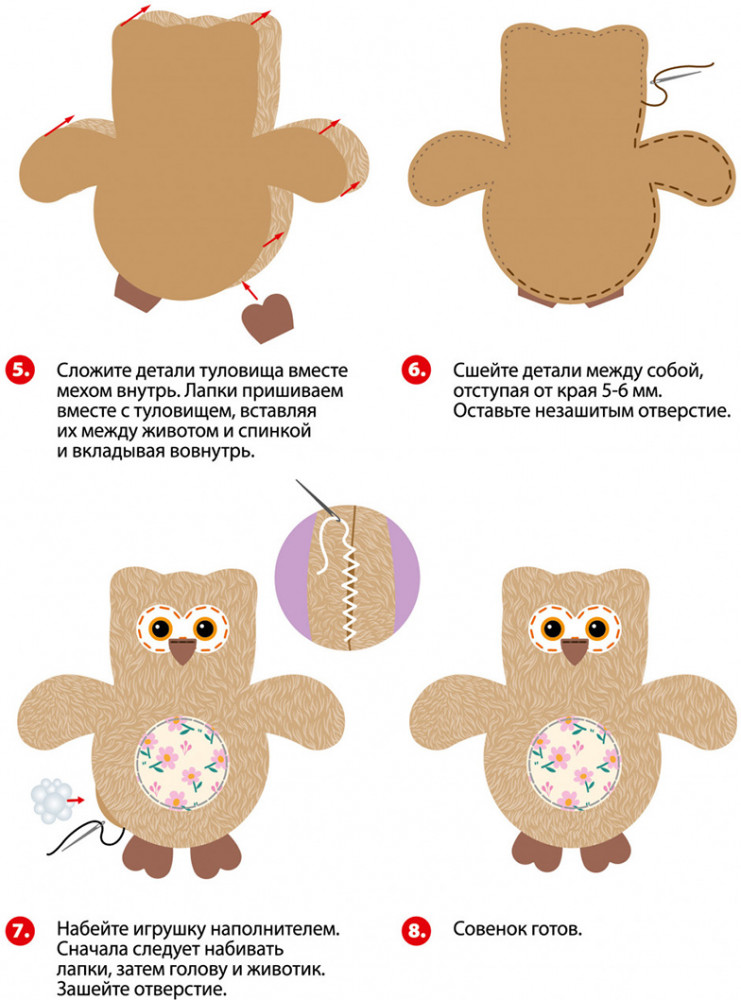 5. Сложите детали туловища вместе мехом внутрь. Лапки пришиваем вместе с туловищем, вставляя их между животом и спинкой и вкладывая вовнутрь.

6. Сшейте детали между собой, отступая от края 5-6 мм. Оставьте незашитым отверстие.

7. Набейте игрушку наполнителем. Сначала следует набивать лапки, затем голову и животик. Зашейте отверстие.

8. Совенок готов.