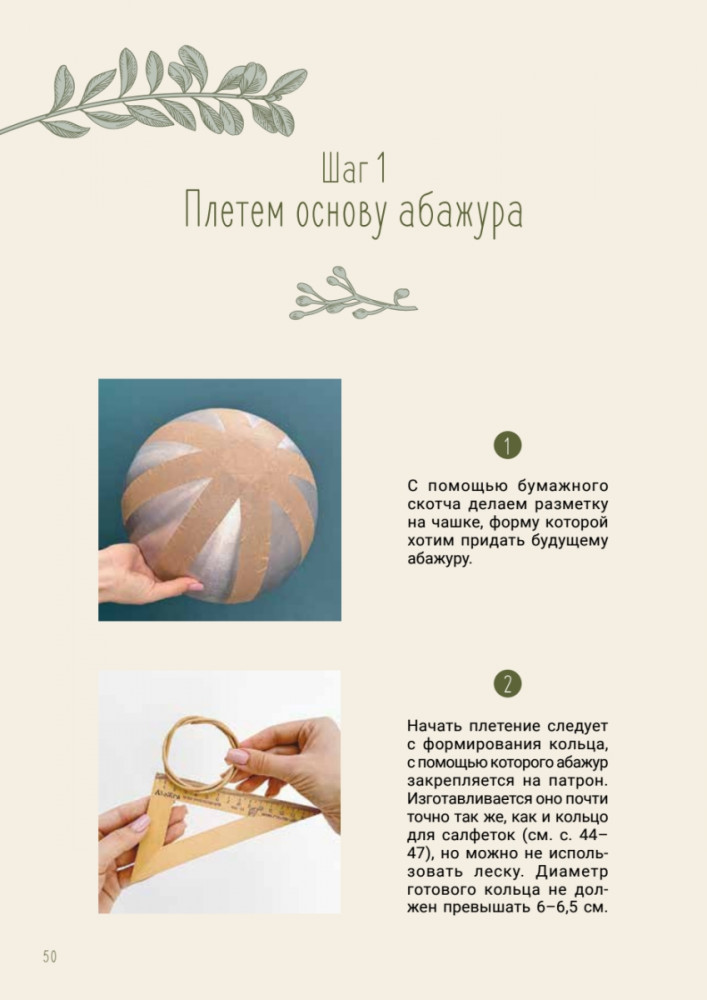 Шаг 1
Плетем основу абажура

1

С помощью бумажного скотча делаем разметку на чашке, форму которой хотим придать будущему абажуру.

2

Начать плетение следует с формирования кольца, с помощью которого абажур закрепляется на патрон. Изготавливается оно почти точно так же, как и кольцо для салфеток (см. с. 44–47), но можно не использовать леску. Диаметр готового кольца не должен превышать 6–6,5 см.

50