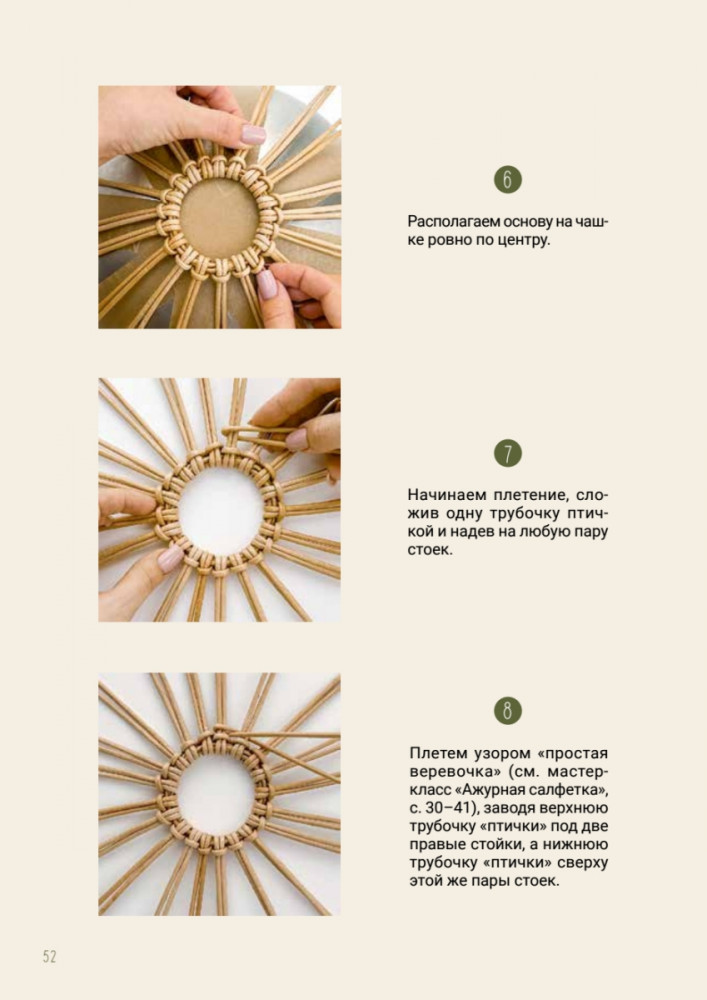 6

Располагаем основу на чашке ровно по центру.

7

Начинаем плетение, сложив одну трубочку птичкой и надев на любую пару стоек.

8

Плетем узором «простая веревочка» (см. мастер-класс «Ажурная салфетка», с. 30–41), заводя верхнюю трубочку «птички» под две правые стойки, а нижнюю трубочку «птички» сверху этой же пары стоек.

52