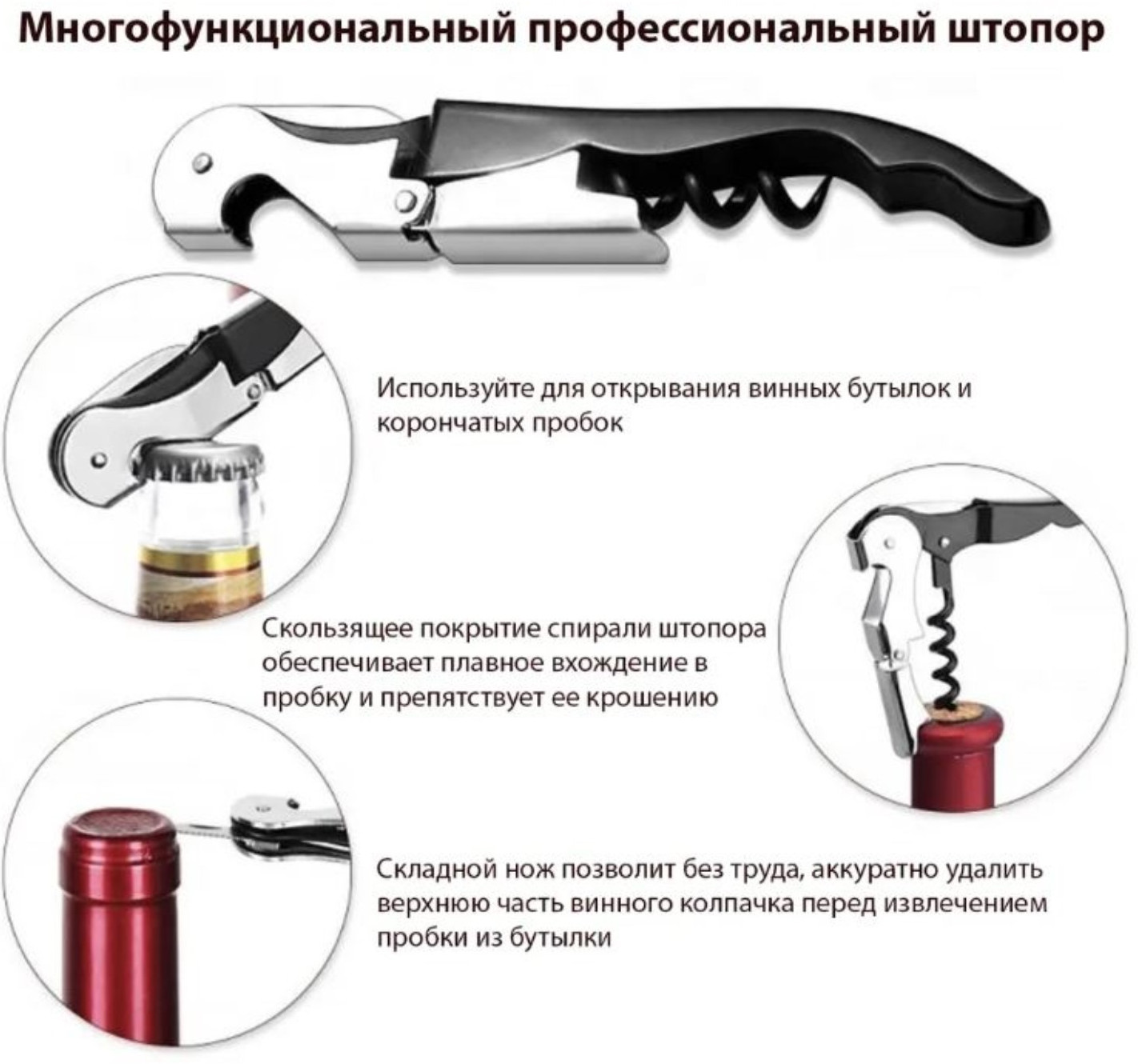 Многофункциональный профессиональный штопор

Используйте для открывания винных бутылок и корончатых пробок

Скользящее покрытие спирали штопора обеспечивает плавное вхождение в пробку и препятствует ее крошению

Складной нож позволит без труда, аккуратно удалить верхнюю часть винного колпачка перед извлечением пробки из бутылки