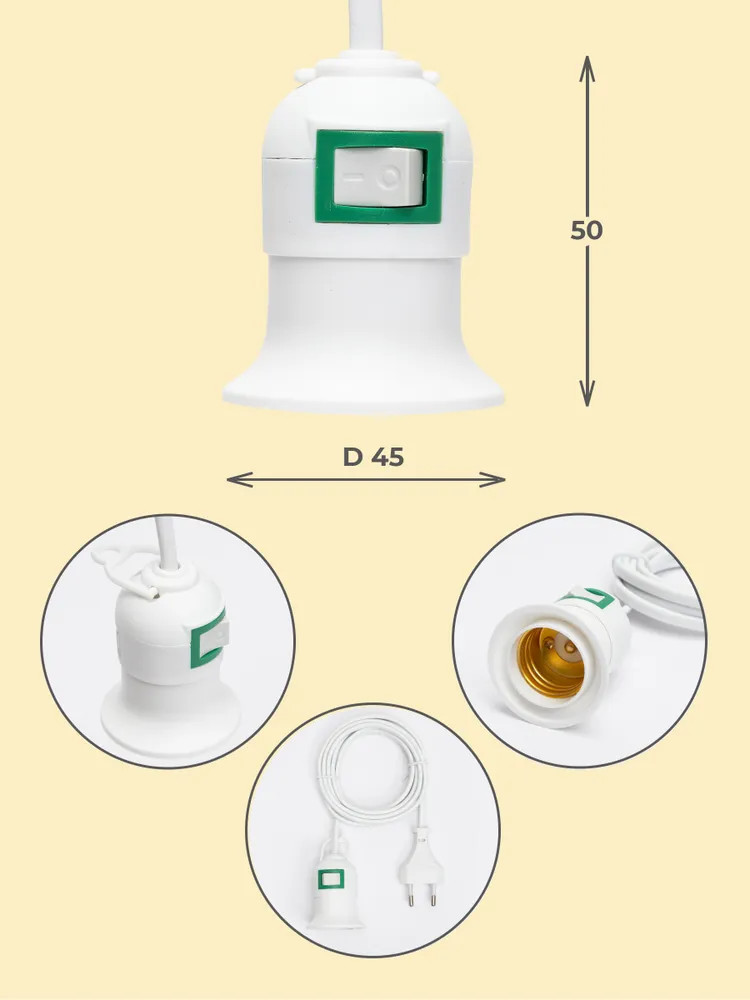 50

D 45