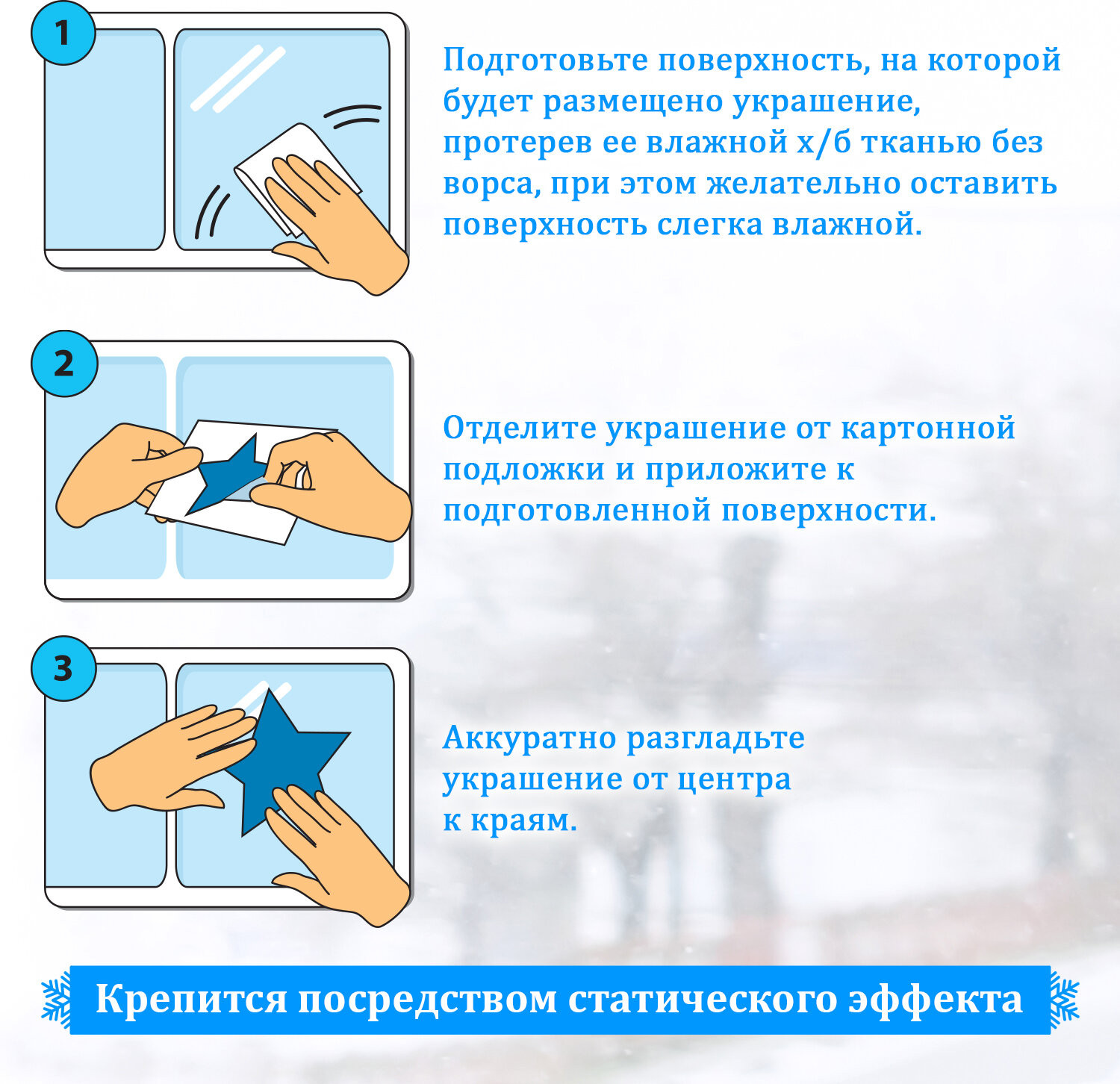 1

Подготовьте поверхность, на которой будет размещено украшение, протерев ее влажной х/б тканью без ворса, при этом желательно оставить поверхность слегка влажной.

2

Отделите украшение от картонной подложки и приложите к подготовленной поверхности.

3

Аккуратно разгладьте украшение от центра к краям.

Крепится посредством статического эффекта