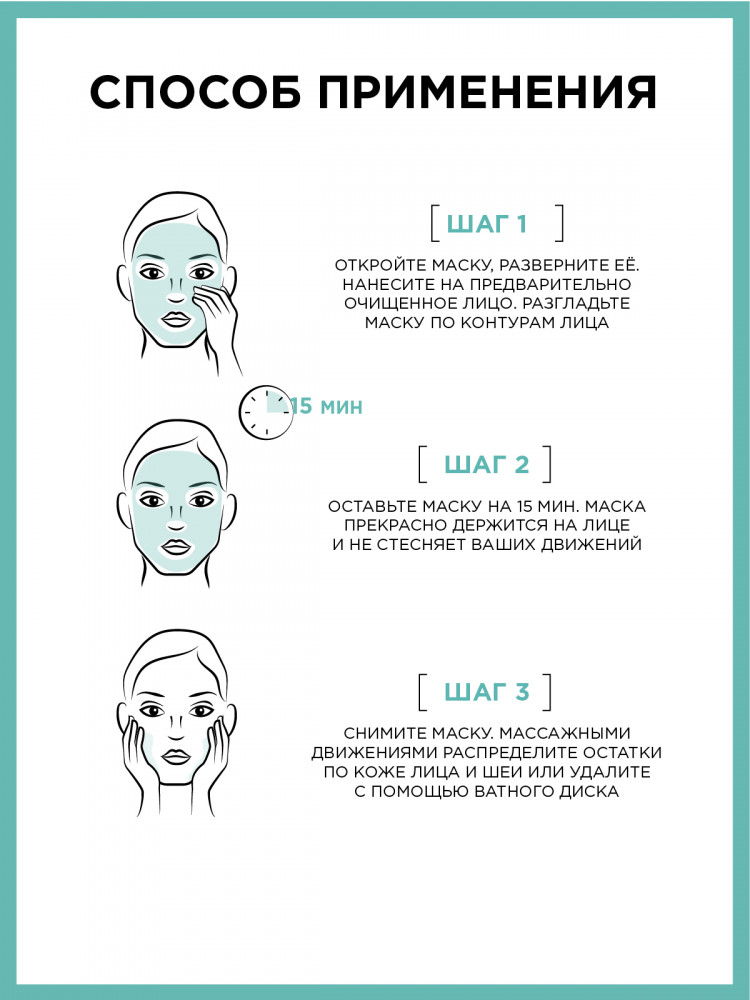 СПОСОБ ПРИМЕНЕНИЯ

[ ШАГ 1 ]

ОТКРОЙТЕ МАСКУ, РАЗВЕРНИТЕ ЕЁ. НАНЕСИТЕ НА ПРЕДВАРИТЕЛЬНО ОЧИЩЕННОЕ ЛИЦО. РАЗГЛАДЬТЕ МАСКУ ПО КОНТУРАМ ЛИЦА

15 мин

[ ШАГ 2 ]

ОСТАВЬТЕ МАСКУ НА 15 МИН. МАСКА ПРЕКРАСНО ДЕРЖИТСЯ НА ЛИЦЕ И НЕ СТЕСНЯЕТ ВАШИХ ДВИЖЕНИЙ

[ ШАГ 3 ]

СНИМИТЕ МАСКУ. МАССАЖНЫМИ ДВИЖЕНИЯМИ РАСПРЕДЕЛИТЕ ОСТАТКИ ПО КОЖЕ ЛИЦА И ШЕИ ИЛИ УДАЛИТЕ С ПОМОЩЬЮ ВАТНОГО ДИСКА