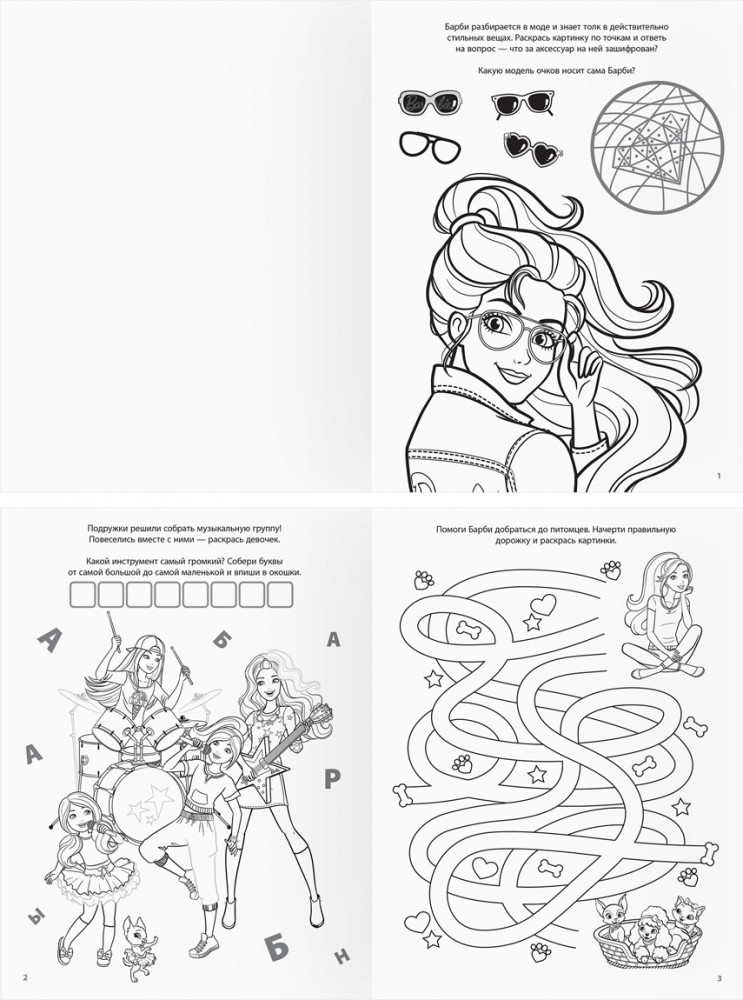 Барби разбирается в моде и знает толк в действительно стильных вещах. Раскрась картинку по точкам и ответь на вопрос — что за аксессуар на ней зашифрован?

Какую модель очков носит сама Барби?

Barbie

1

Подружки решили собрать музыкальную группу! Повеселись вместе с ними — раскрась девочек.

Какой инструмент самый громкий? Собери буквы от самой большой до самой маленькой и впиши в окошки.

А
Б
А
А
Р
Ы
Б
Н

2

Помоги Барби добраться до питомцев. Начерти правильную дорожку и раскрась картинки.

3