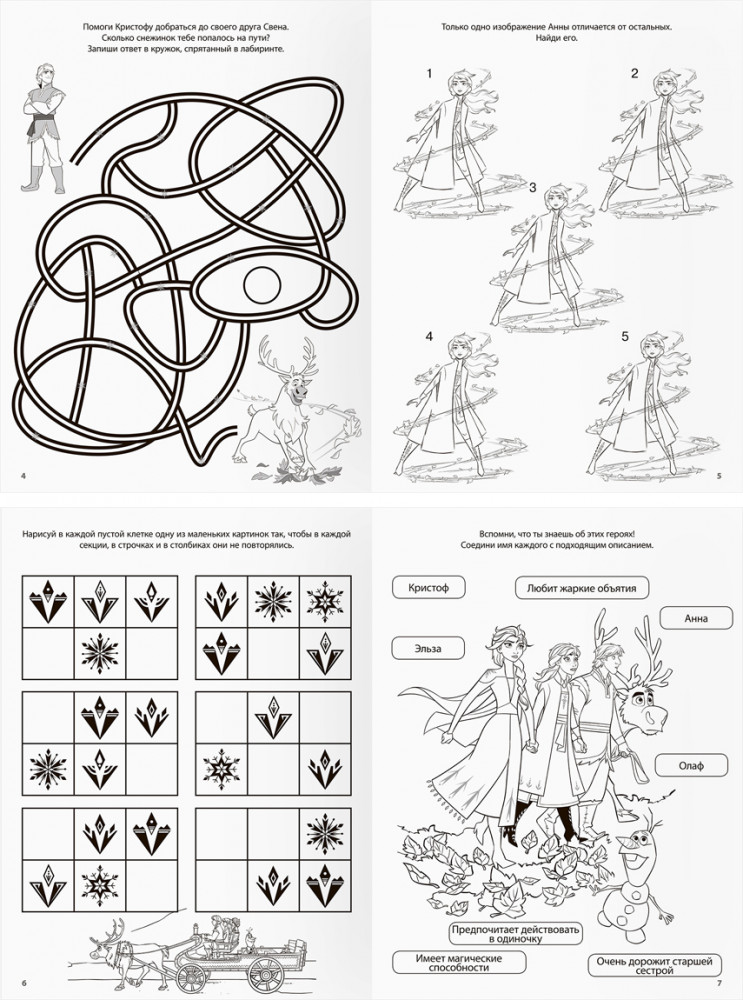 Помоги Кристофу добраться до своего друга Свена. Сколько снежинок тебе попалось на пути? Запиши ответ в кружок, спрятанный в лабиринте.

4

Только одно изображение Анны отличается от остальных. Найди его.

1

2

3

4

5

5

Нарисуй в каждой пустой клетке одну из маленьких картинок так, чтобы в каждой секции, в строчках и в столбиках они не повторялись.

6

Вспомни, что ты знаешь об этих героях! Соедини имя каждого с подходящим описанием.

Кристоф

Любит жаркие объятия

Анна

Эльза

Олаф

Предпочитает действовать в одиночку

Имеет магические способности

Очень дорожит старшей сестрой

7