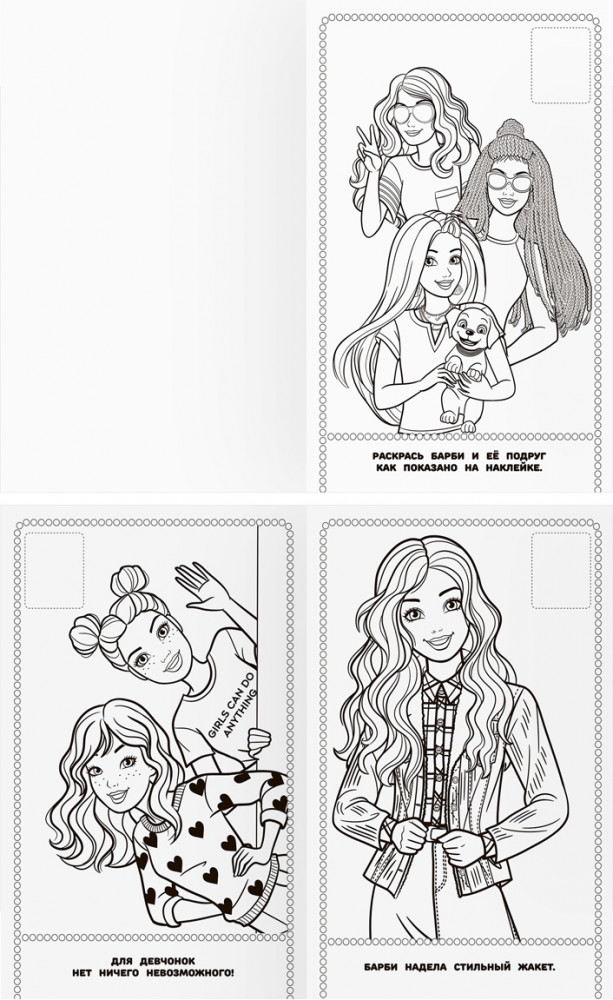 РАСКРАСЬ БАРБИ И ЕЁ ПОДРУГ КАК ПОКАЗАНО НА НАКЛЕЙКЕ.

GIRLS CAN DO ANYTHING

ДЛЯ ДЕВЧОНОК НЕТ НИЧЕГО НЕВОЗМОЖНОГО!

БАРБИ НАДЕЛА СТИЛЬНЫЙ ЖАКЕТ.