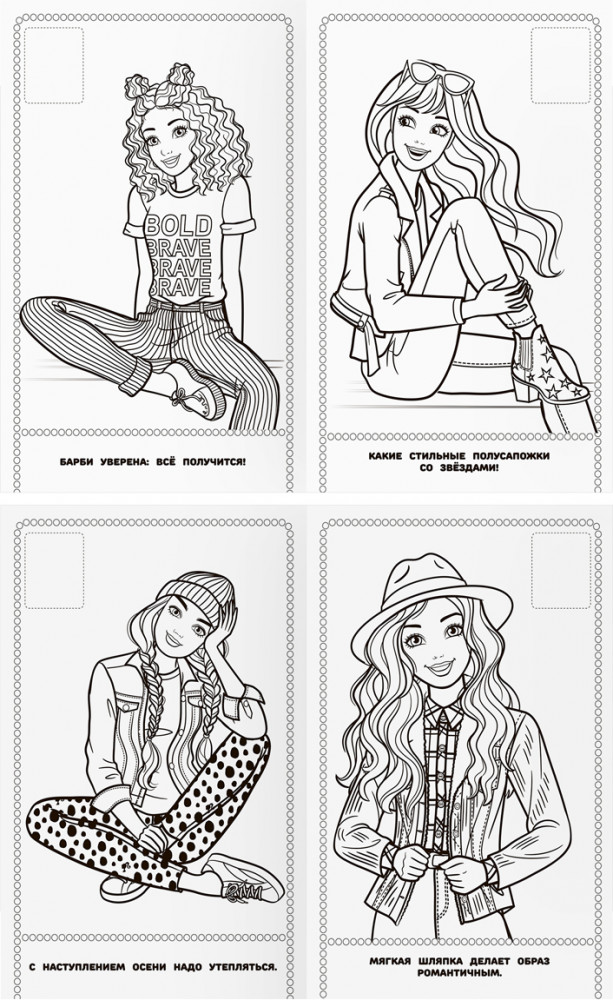 BOLD
BRAVE
BRAVE
BRAVE

БАРБИ УВЕРЕНА: ВСЁ ПОЛУЧИТСЯ!

КАКИЕ СТИЛЬНЫЕ ПОЛУСАПОЖКИ СО ЗВЁЗДАМИ!

С НАСТУПЛЕНИЕМ ОСЕНИ НАДО УТЕПЛЯТЬСЯ.

МЯГКАЯ ШЛЯПКА ДЕЛАЕТ ОБРАЗ РОМАНТИЧНЫМ.