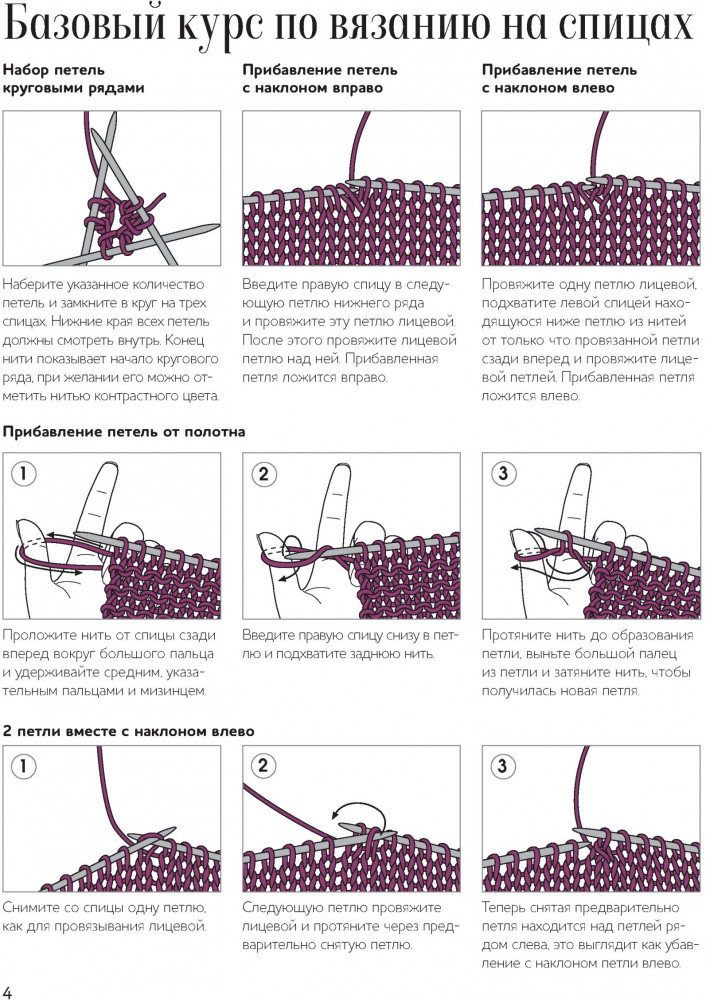 Базовый курс по вязанию на спицах

Набор петель круговыми рядами

Наберите указанное количество петель и замкните в круг на трех спицах. Нижние края всех петель должны смотреть внутрь. Конец нити показывает начало кругового ряда, при желании его можно отметить нитью контрастного цвета.

Прибавление петель с наклоном вправо

Введите правую спицу в следующую петлю нижнего ряда и провяжите эту петлю лицевой. После этого провяжите лицевой петлю над ней. Прибавленная петля ложится вправо.

Прибавление петель с наклоном влево

Провяжите одну петлю лицевой, подхватите левой спицей находящуюся ниже петлю из нитей от только что провязанной петли сзади вперед и провяжите лицевой петлей. Прибавленная петля ложится влево.

Прибавление петель от полотна

1

Проложите нить от спицы сзади вперед вокруг большого пальца и удерживайте средним, указательным пальцами и мизинцем.

2

Введите правую спицу снизу в петлю и подхватите заднюю нить.

3

Протяните нить до образования петли, выньте большой палец из петли и затяните нить, чтобы получилась новая петля.

2 петли вместе с наклоном влево

1

Снимите со спицы одну петлю, как для провязывания лицевой.

2

Следующую петлю провяжите лицевой и протяните через предварительно снятую петлю.

3

Теперь снятая предварительно петля находится над петлей рядом слева, это выглядит как убавление с наклоном петли влево.

4