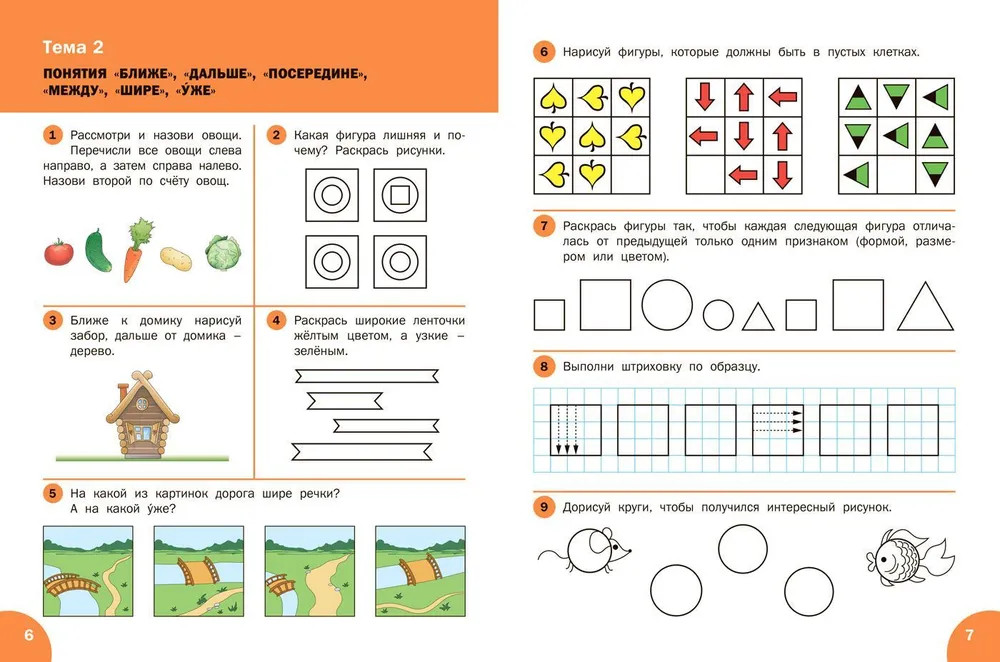 Тема 2

ПОНЯТИЯ «БЛИЖЕ», «ДАЛЬШЕ», «ПОСЕРЕДИНЕ», «МЕЖДУ», «ШИРЕ», «У́ЖЕ»

1 Рассмотри и назови овощи. Перечисли все овощи слева направо, а затем справа налево. Назови второй по счёту овощ.

2 Какая фигура лишняя и почему? Раскрась рисунки.

3 Ближе к домику нарисуй забор, дальше от домика – дерево.

4 Раскрась широкие ленточки жёлтым цветом, а узкие – зелёным.

5 На какой из картинок дорога шире речки? А на какой у́же?

6

6 Нарисуй фигуры, которые должны быть в пустых клетках.

7 Раскрась фигуры так, чтобы каждая следующая фигура отличалась от предыдущей только одним признаком (формой, размером или цветом).

8 Выполни штриховку по образцу.

9 Дорисуй круги, чтобы получился интересный рисунок.

7