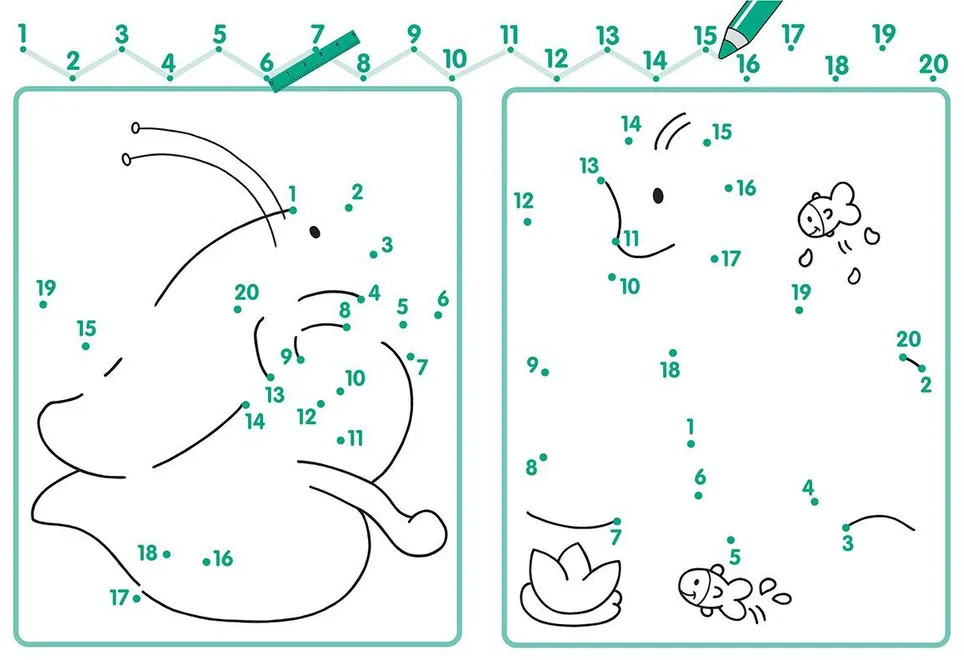 1 2 3 4 5 6 7 8 9 10 11 12 13 14 15 16 17 18 19 20

1 2 3 4 5 6 7 8 9 10 11 12 13 14 15 16 17 18 19 20

1 2 3 4 5 6 7 8 9 10 11 12 13 14 15 16 17 18 19 20