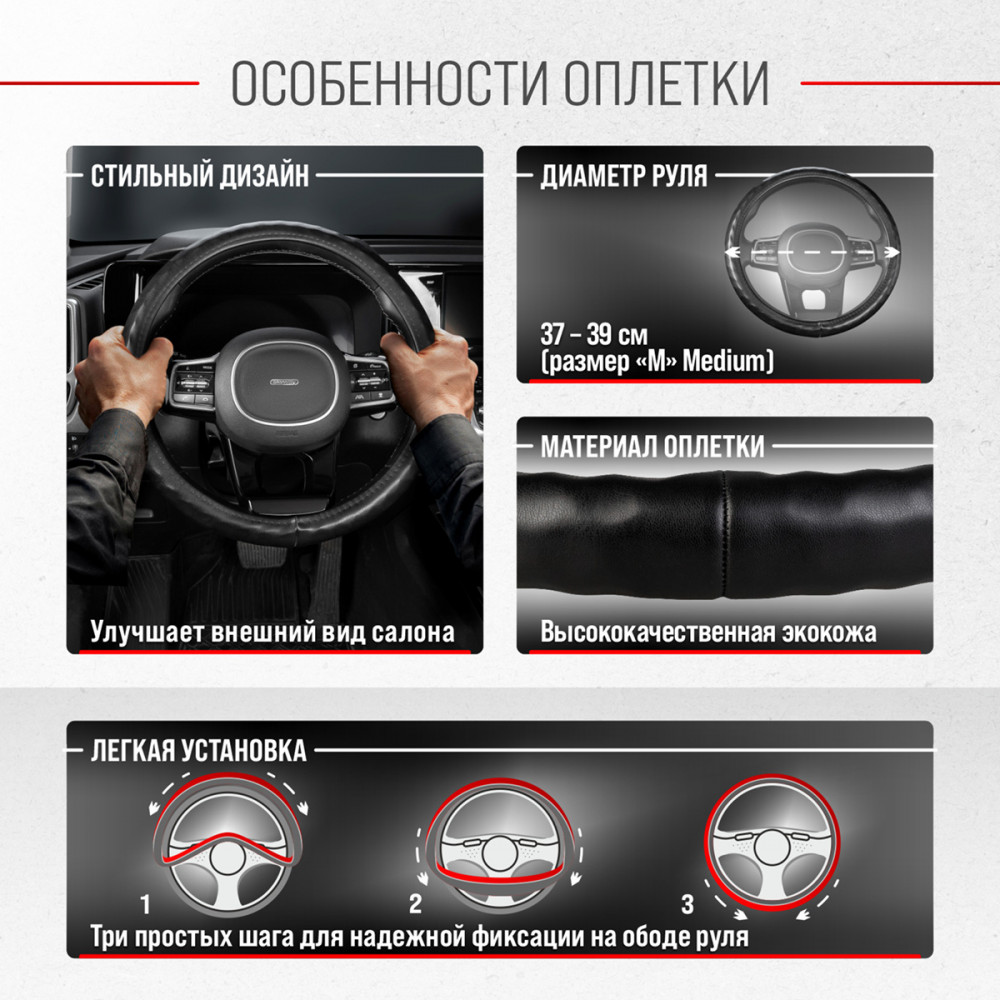 ОСОБЕННОСТИ ОПЛЕТКИ

СТИЛЬНЫЙ ДИЗАЙН

Улучшает внешний вид салона

ДИАМЕТР РУЛЯ

37 – 39 см
(размер «M» Medium)

МАТЕРИАЛ ОПЛЕТКИ

Высококачественная экокожа

ЛЕГКАЯ УСТАНОВКА

1

2

3

Три простых шага для надежной фиксации на ободе руля