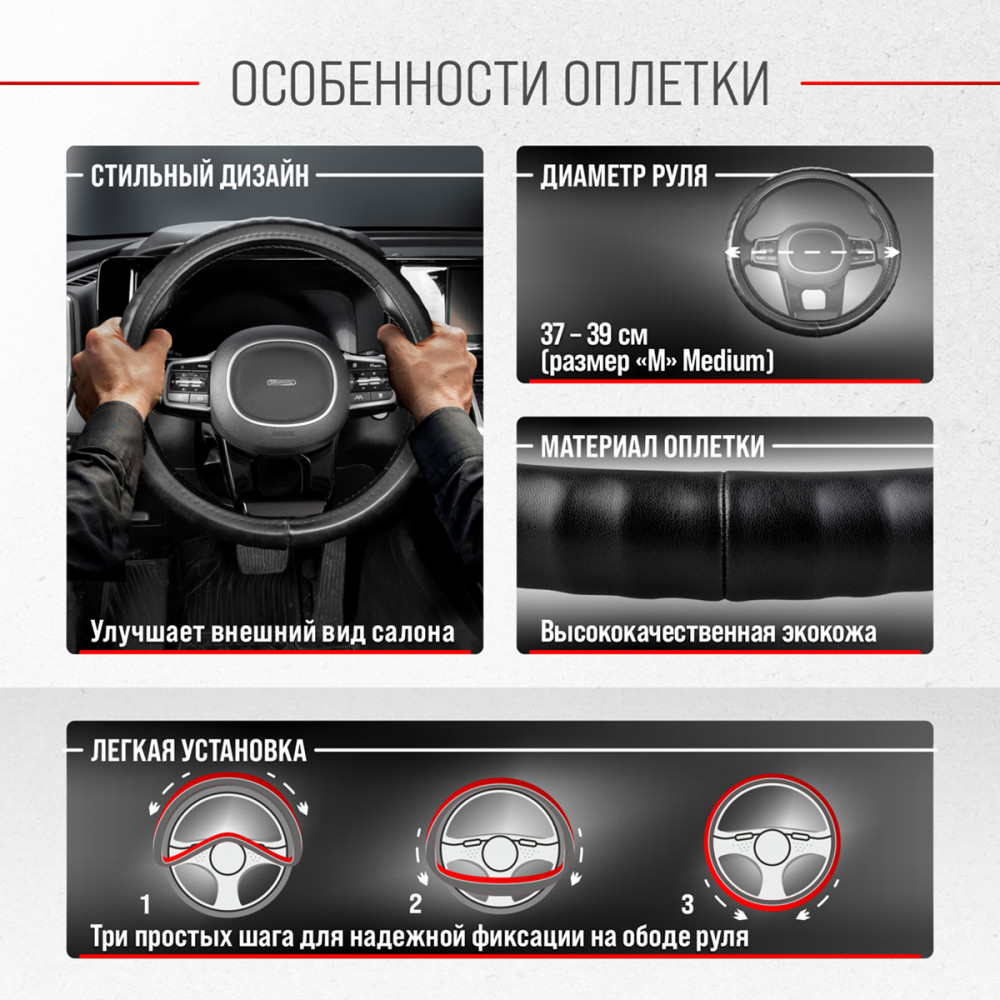 ОСОБЕННОСТИ ОПЛЕТКИ

СТИЛЬНЫЙ ДИЗАЙН

Улучшает внешний вид салона

ДИАМЕТР РУЛЯ

37 – 39 см
(размер «M» Medium)

МАТЕРИАЛ ОПЛЕТКИ

Высококачественная экокожа

ЛЕГКАЯ УСТАНОВКА

1

2

3

Три простых шага для надежной фиксации на ободе руля