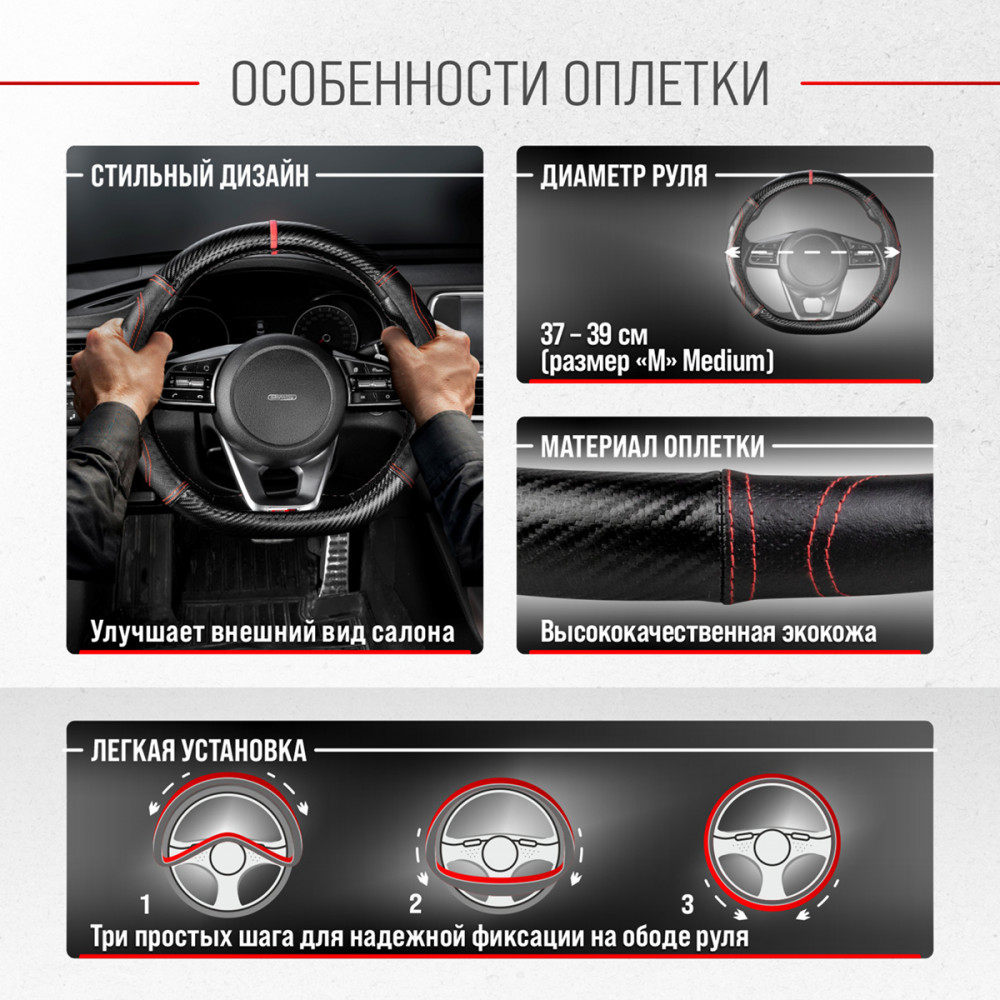 ОСОБЕННОСТИ ОПЛЕТКИ

СТИЛЬНЫЙ ДИЗАЙН

Улучшает внешний вид салона

ДИАМЕТР РУЛЯ

37 – 39 см
(размер «M» Medium)

МАТЕРИАЛ ОПЛЕТКИ

Высококачественная экокожа

ЛЕГКАЯ УСТАНОВКА

1

2

3

Три простых шага для надежной фиксации на ободе руля