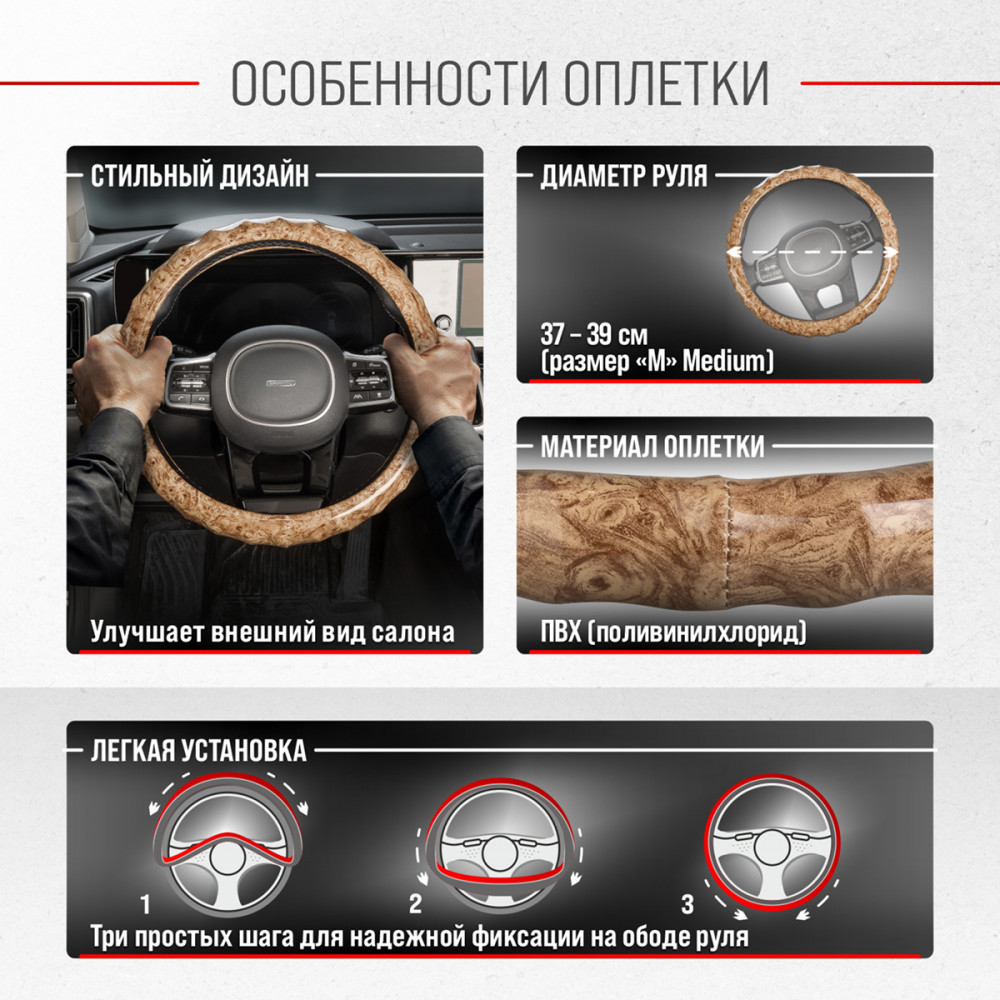 ОСОБЕННОСТИ ОПЛЕТКИ

СТИЛЬНЫЙ ДИЗАЙН

Улучшает внешний вид салона

ДИАМЕТР РУЛЯ

37 – 39 см
(размер «M» Medium)

МАТЕРИАЛ ОПЛЕТКИ

ПВХ (поливинилхлорид)

ЛЕГКАЯ УСТАНОВКА

1

2

3

Три простых шага для надежной фиксации на ободе руля