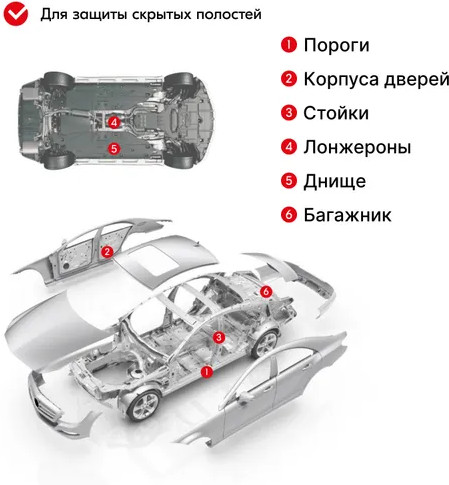 Для защиты скрытых полостей

1 Пороги
2 Корпуса дверей
3 Стойки
4 Лонжероны
5 Днище
6 Багажник

4
5
2
6
3
1