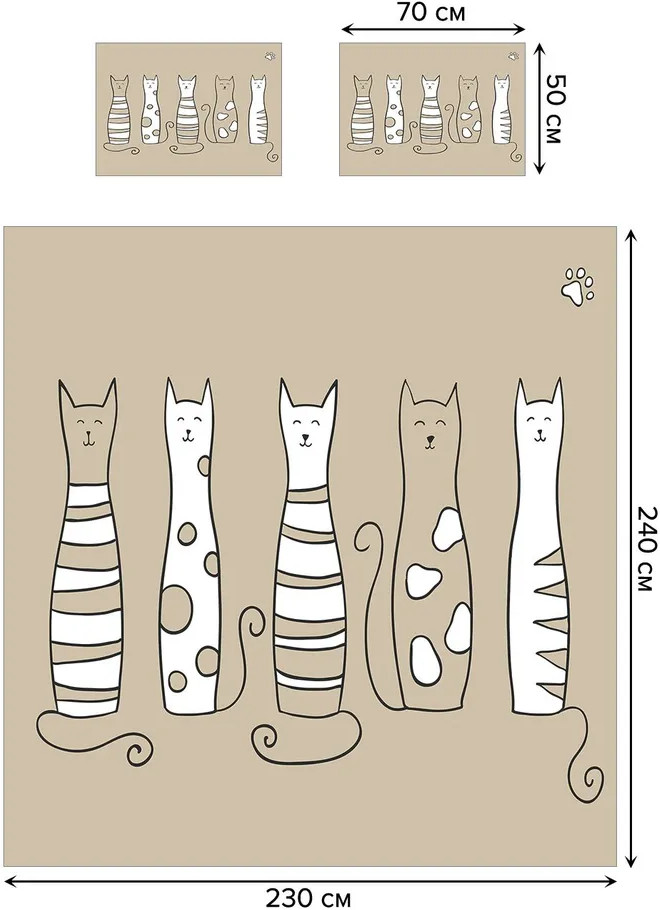 70 см

50 см

240 см

230 см