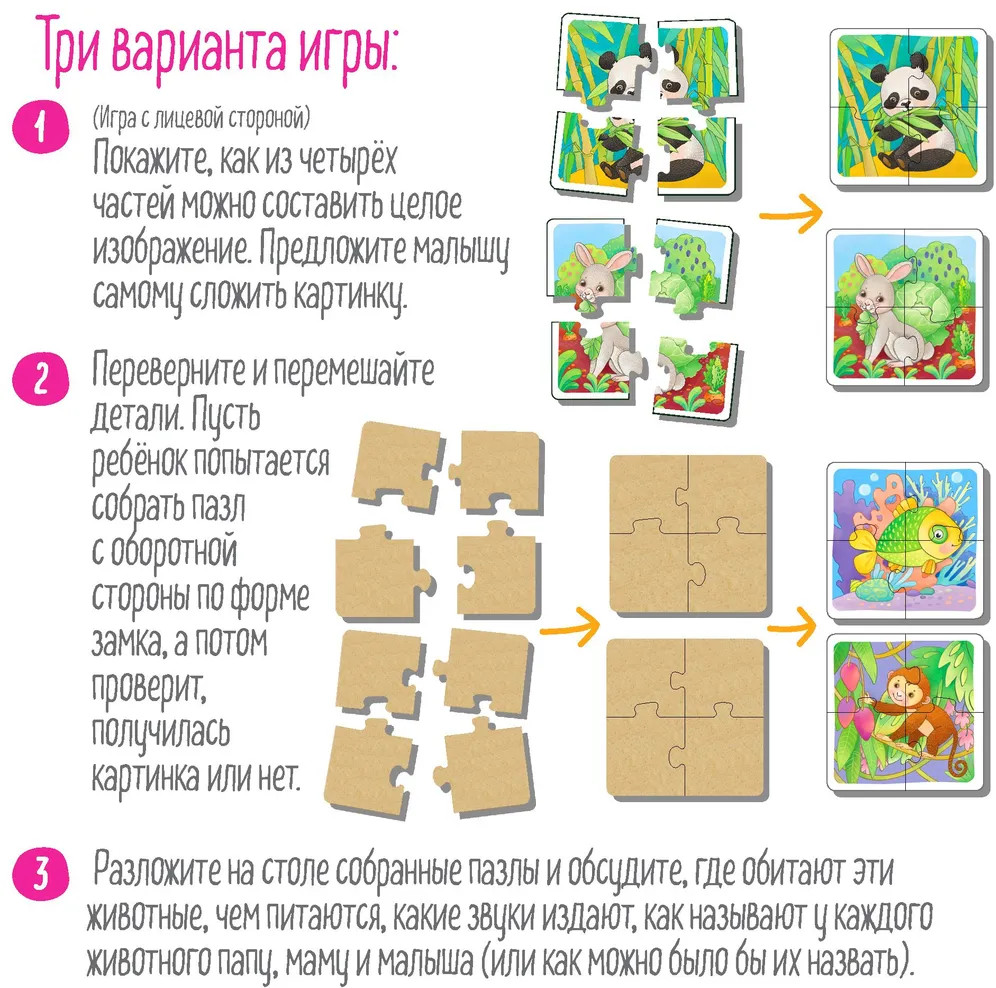 Три варианта игры:

1

(Игра с лицевой стороной)

Покажите, как из четырёх частей можно составить целое изображение. Предложите малышу самому сложить картинку.

2

Переверните и перемешайте детали. Пусть ребёнок попытается собрать пазл с оборотной стороны по форме замка, а потом проверит, получилась картинка или нет.

3

Разложите на столе собранные пазлы и обсудите, где обитают эти животные, чем питаются, какие звуки издают, как называют у каждого животного папу, маму и малыша (или как можно было бы их назвать).