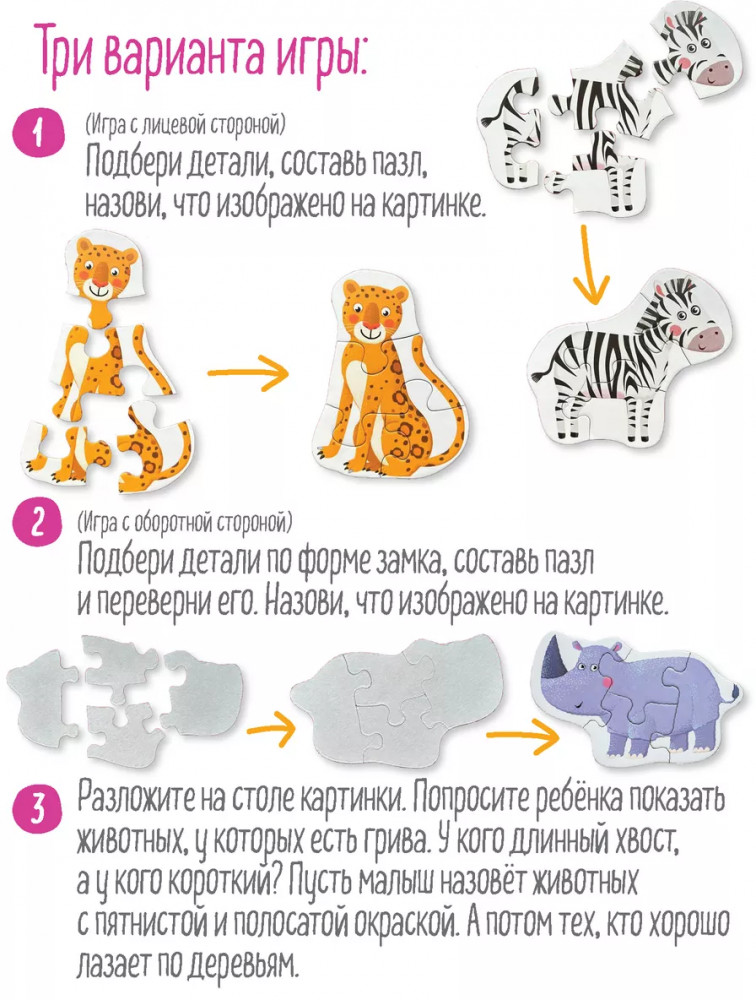 Три варианта игры:

1 (Игра с лицевой стороной)
Подбери детали, составь пазл, назови, что изображено на картинке.

2 (Игра с оборотной стороной)
Подбери детали по форме замка, составь пазл и переверни его. Назови, что изображено на картинке.

3 Разложите на столе картинки. Попросите ребёнка показать животных, у которых есть грива. У кого длинный хвост, а у кого короткий? Пусть малыш назовёт животных с пятнистой и полосатой окраской. А потом тех, кто хорошо лазает по деревьям.