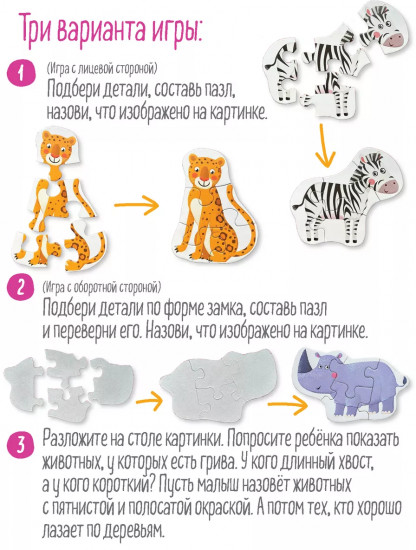 Три варианта игры:

1 (Игра с лицевой стороной)
Подбери детали, составь пазл, назови, что изображено на картинке.

2 (Игра с оборотной стороной)
Подбери детали по форме замка, составь пазл и переверни его. Назови, что изображено на картинке.

3 Разложите на столе картинки. Попросите ребёнка показать животных, у которых есть грива. У кого длинный хвост, а у кого короткий? Пусть малыш назовёт животных с пятнистой и полосатой окраской. А потом тех, кто хорошо лазает по деревьям.