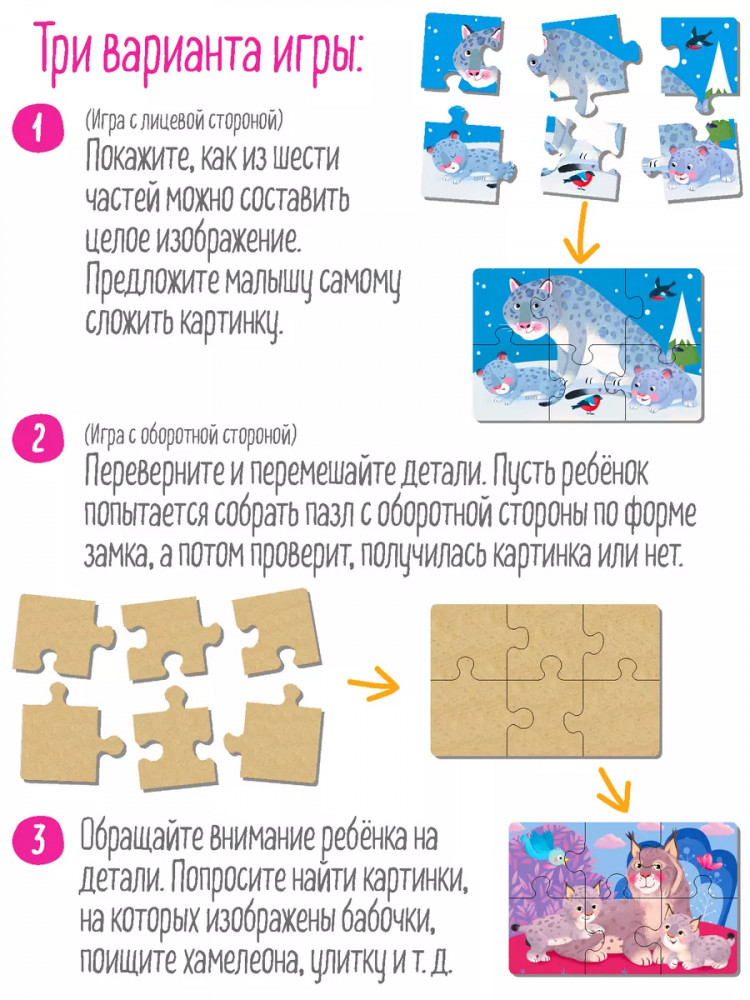 Три варианта игры:

1

(Игра с лицевой стороной)
Покажите, как из шести частей можно составить целое изображение. Предложите малышу самому сложить картинку.

2

(Игра с оборотной стороной)
Переверните и перемешайте детали. Пусть ребёнок попытается собрать пазл с оборотной стороны по форме замка, а потом проверит, получилась картинка или нет.

3

Обращайте внимание ребёнка на детали. Попросите найти картинки, на которых изображены бабочки, поищите хамелеона, улитку и т. д.