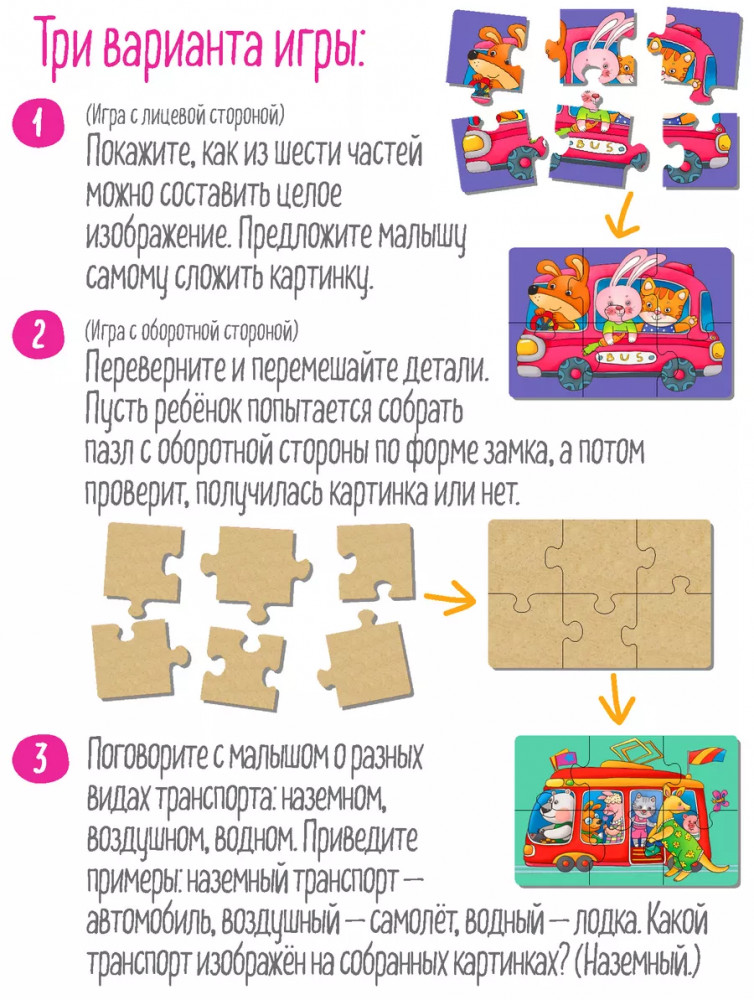 Три варианта игры:

1

(Игра с лицевой стороной)

Покажите, как из шести частей можно составить целое изображение. Предложите малышу самому сложить картинку.

BUS

BUS

2

(Игра с оборотной стороной)

Переверните и перемешайте детали. Пусть ребёнок попытается собрать пазл с оборотной стороны по форме замка, а потом проверит, получилась картинка или нет.

3

Поговорите с малышом о разных видах транспорта: наземном, воздушном, водном. Приведите примеры: наземный транспорт — автомобиль, воздушный — самолёт, водный — лодка. Какой транспорт изображён на собранных картинках? (Наземный.)