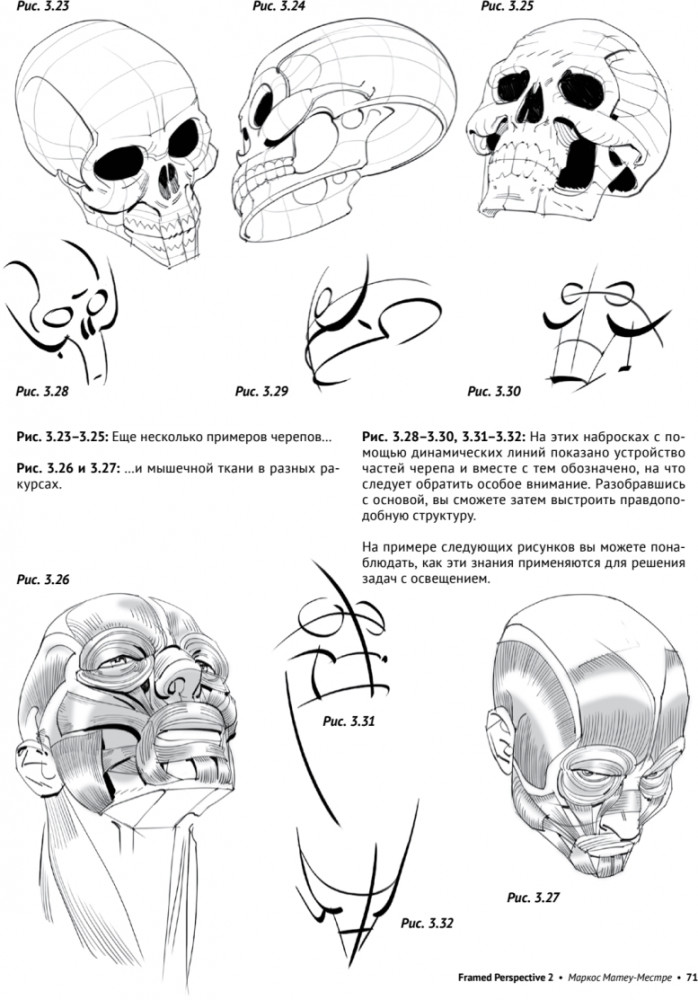 Рис. 3.23

Рис. 3.24

Рис. 3.25

Рис. 3.28

Рис. 3.29

Рис. 3.30

Рис. 3.23–3.25: Еще несколько примеров черепов...

Рис. 3.26 и 3.27: ...и мышечной ткани в разных ракурсах.

Рис. 3.28–3.30, 3.31–3.32: На этих набросках с помощью динамических линий показано устройство частей черепа и вместе с тем обозначено, на что следует обратить особое внимание. Разобравшись с основой, вы сможете затем выстроить правдоподобную структуру.

На примере следующих рисунков вы можете понаблюдать, как эти знания применяются для решения задач с освещением.

Рис. 3.26

Рис. 3.31

Рис. 3.32

Рис. 3.27

Framed Perspective 2 • Маркос Матеу-Местре • 71