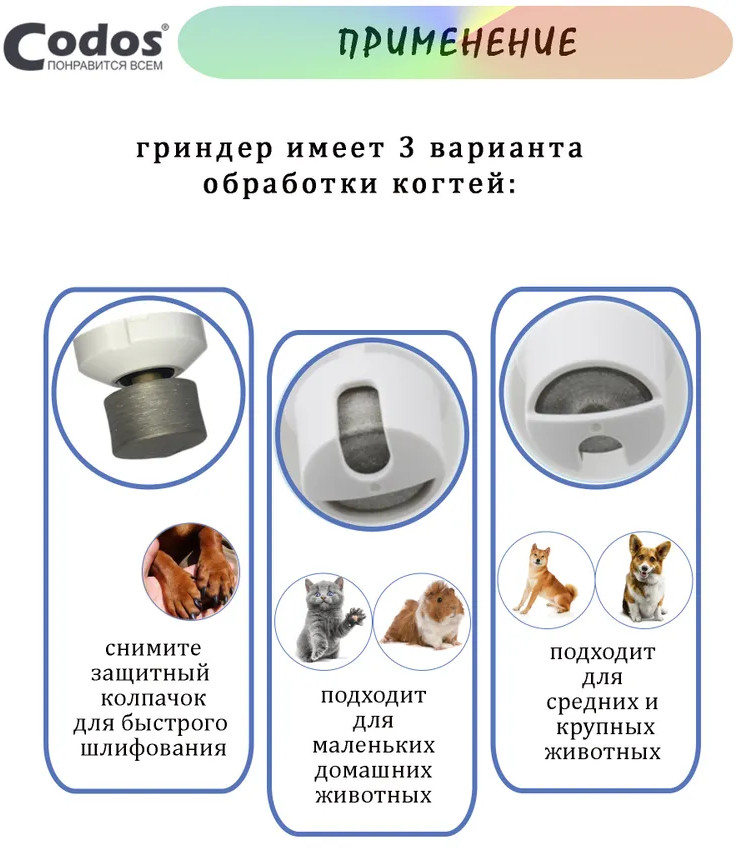 Codos®
ПОНРАВИТСЯ ВСЕМ

ПРИМЕНЕНИЕ

гриндер имеет 3 варианта обработки когтей:

снимите защитный колпачок для быстрого шлифования

подходит для маленьких домашних животных

подходит для средних и крупных животных