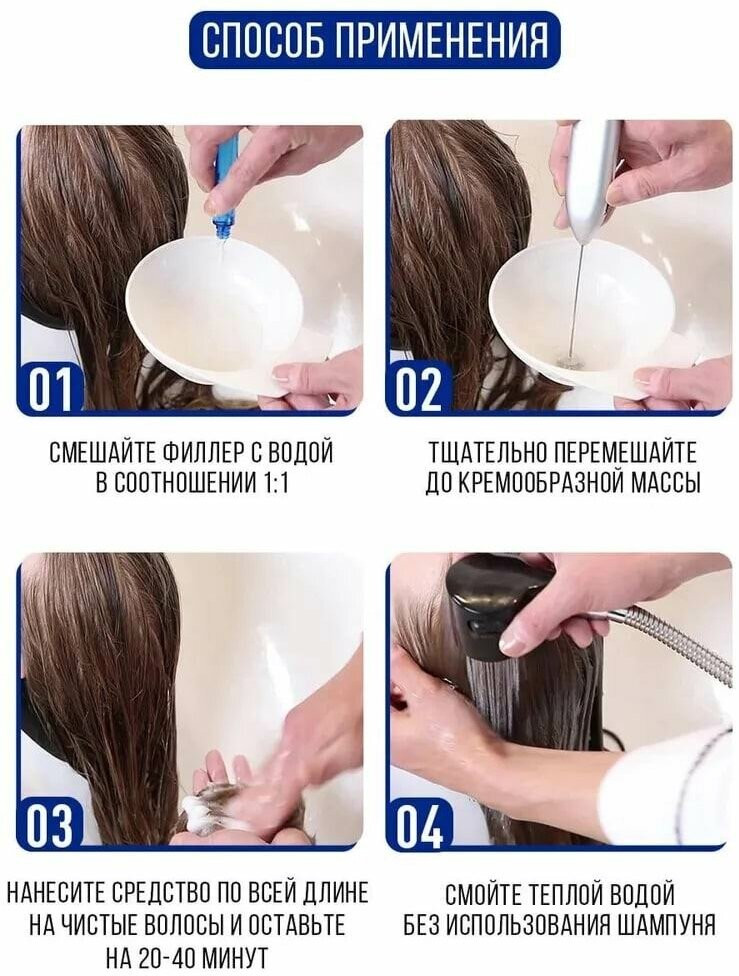 СПОСОБ ПРИМЕНЕНИЯ

01

СМЕШАЙТЕ ФИЛЛЕР С ВОДОЙ В СООТНОШЕНИИ 1:1

02

ТЩАТЕЛЬНО ПЕРЕМЕШАЙТЕ ДО КРЕМООБРАЗНОЙ МАССЫ

03

НАНЕСИТЕ СРЕДСТВО ПО ВСЕЙ ДЛИНЕ НА ЧИСТЫЕ ВОЛОСЫ И ОСТАВЬТЕ НА 20-40 МИНУТ

04

СМОЙТЕ ТЕПЛОЙ ВОДОЙ БЕЗ ИСПОЛЬЗОВАНИЯ ШАМПУНЯ