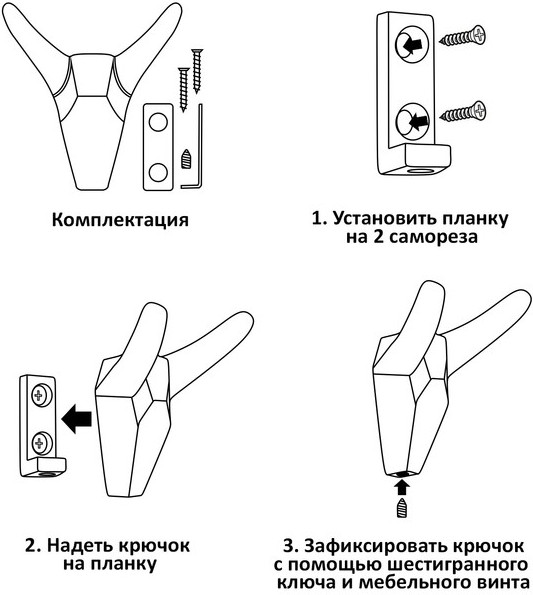 Комплектация

1. Установить планку на 2 самореза

2. Надеть крючок на планку

3. Зафиксировать крючок с помощью шестигранного ключа и мебельного винта