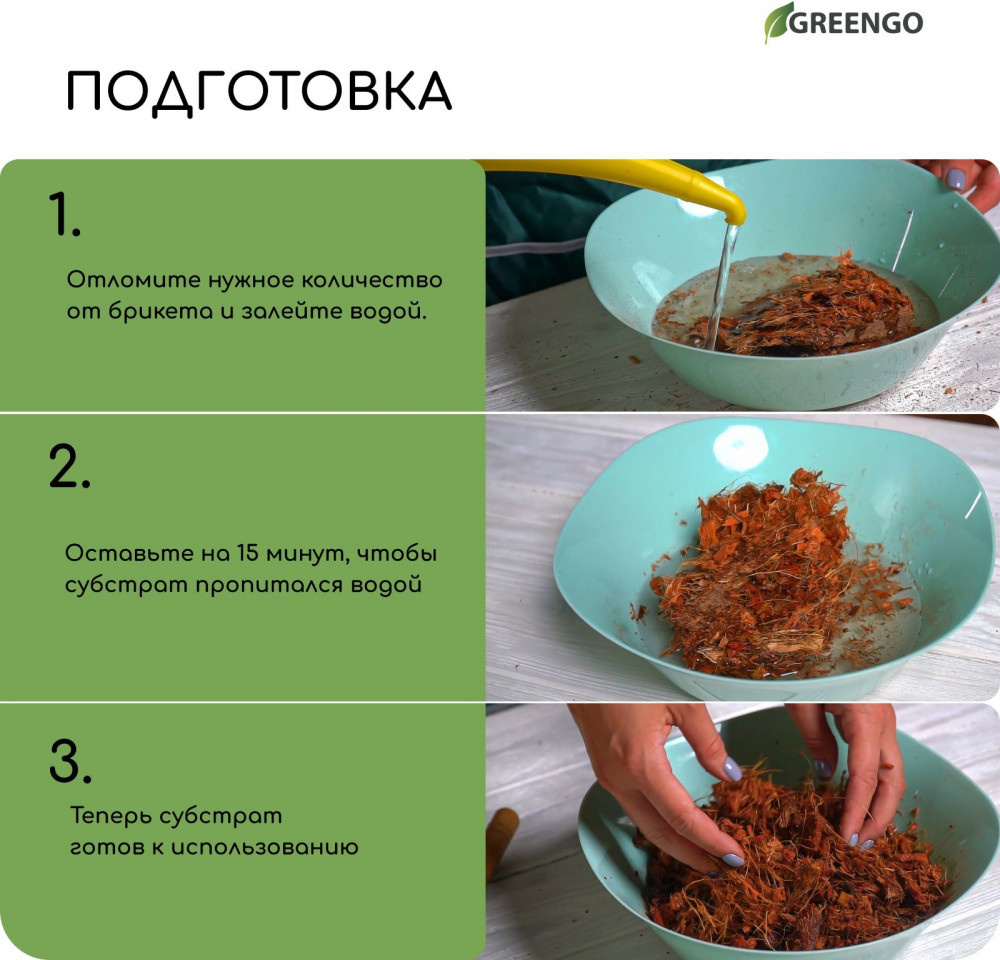 GREENGO

ПОДГОТОВКА

1.

Отломите нужное количество от брикета и залейте водой.

2.

Оставьте на 15 минут, чтобы субстрат пропитался водой

3.

Теперь субстрат готов к использованию