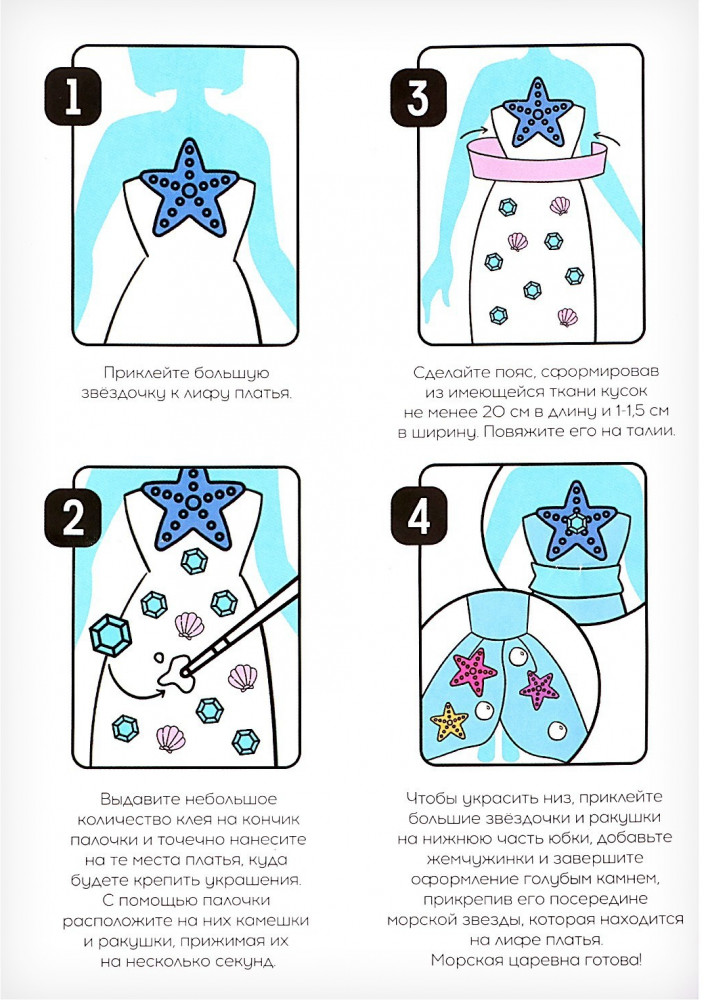 1

Приклейте большую звёздочку к лифу платья.

2

Выдавите небольшое количество клея на кончик палочки и точечно нанесите на те места платья, куда будете крепить украшения. С помощью палочки расположите на них камешки и ракушки, прижимая их на несколько секунд.

3

Сделайте пояс, сформировав из имеющейся ткани кусок не менее 20 см в длину и 1-1,5 см в ширину. Повяжите его на талии.

4

Чтобы украсить низ, приклейте большие звёздочки и ракушки на нижнюю часть юбки, добавьте жемчужинки и завершите оформление голубым камнем, прикрепив его посередине морской звезды, которая находится на лифе платья. Морская царевна готова!