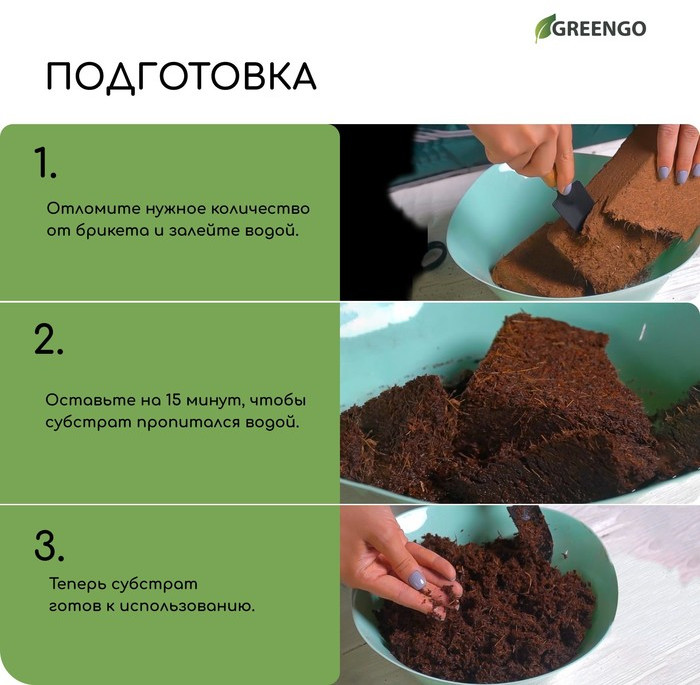 GREENGO

ПОДГОТОВКА

1.

Отломите нужное количество от брикета и залейте водой.

2.

Оставьте на 15 минут, чтобы субстрат пропитался водой.

3.

Теперь субстрат готов к использованию.