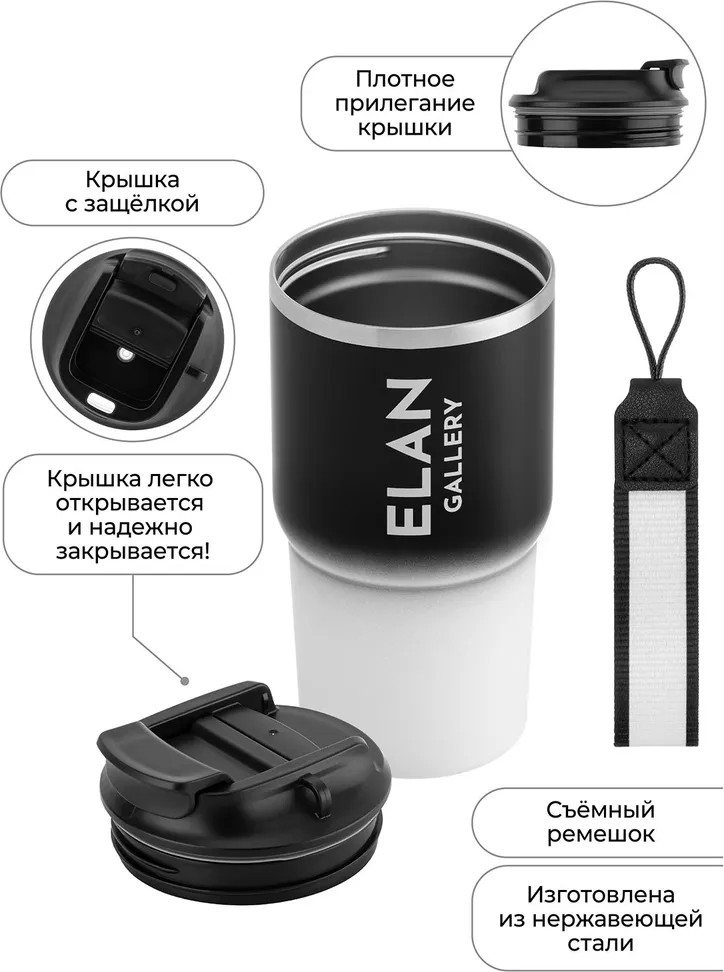 Плотное прилегание крышки

Крышка с защёлкой

ELAN GALLERY

Крышка легко открывается и надежно закрывается!

Съёмный ремешок

Изготовлена из нержавеющей стали