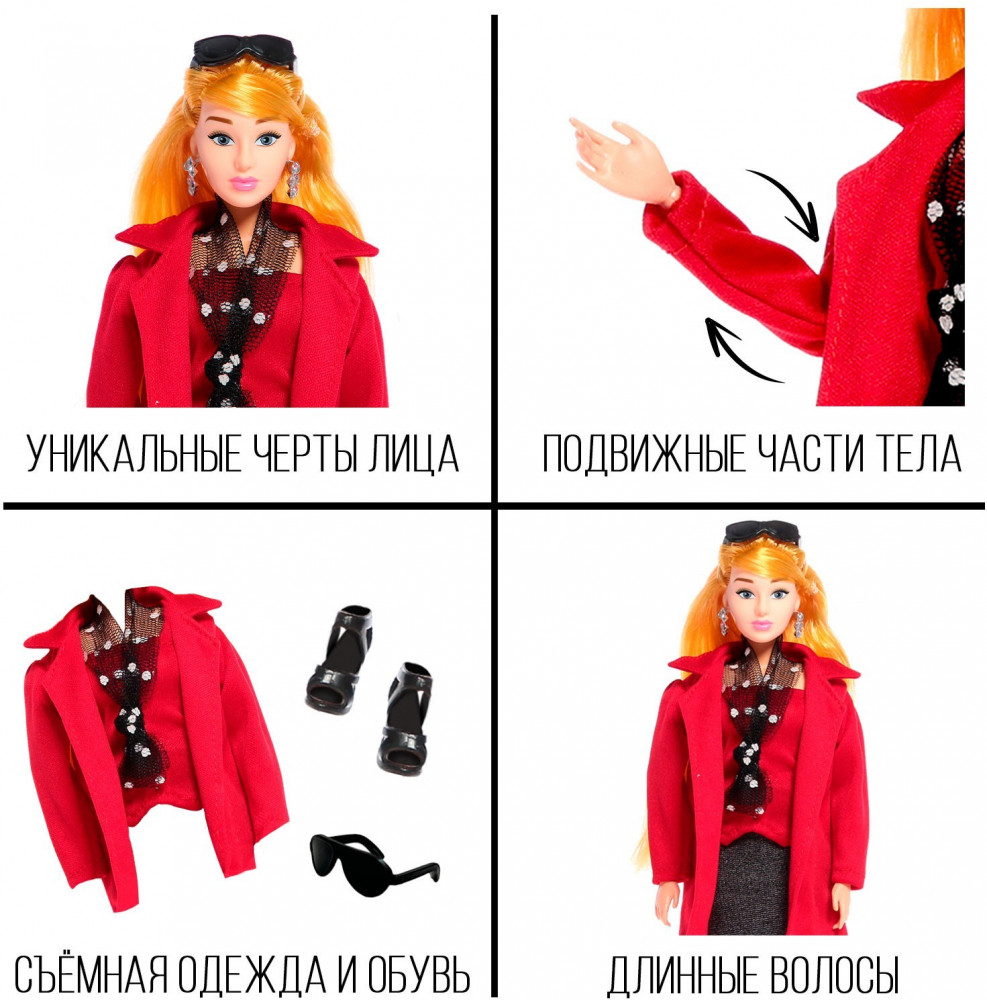 УНИКАЛЬНЫЕ ЧЕРТЫ ЛИЦА

ПОДВИЖНЫЕ ЧАСТИ ТЕЛА

СЪЁМНАЯ ОДЕЖДА И ОБУВЬ

ДЛИННЫЕ ВОЛОСЫ