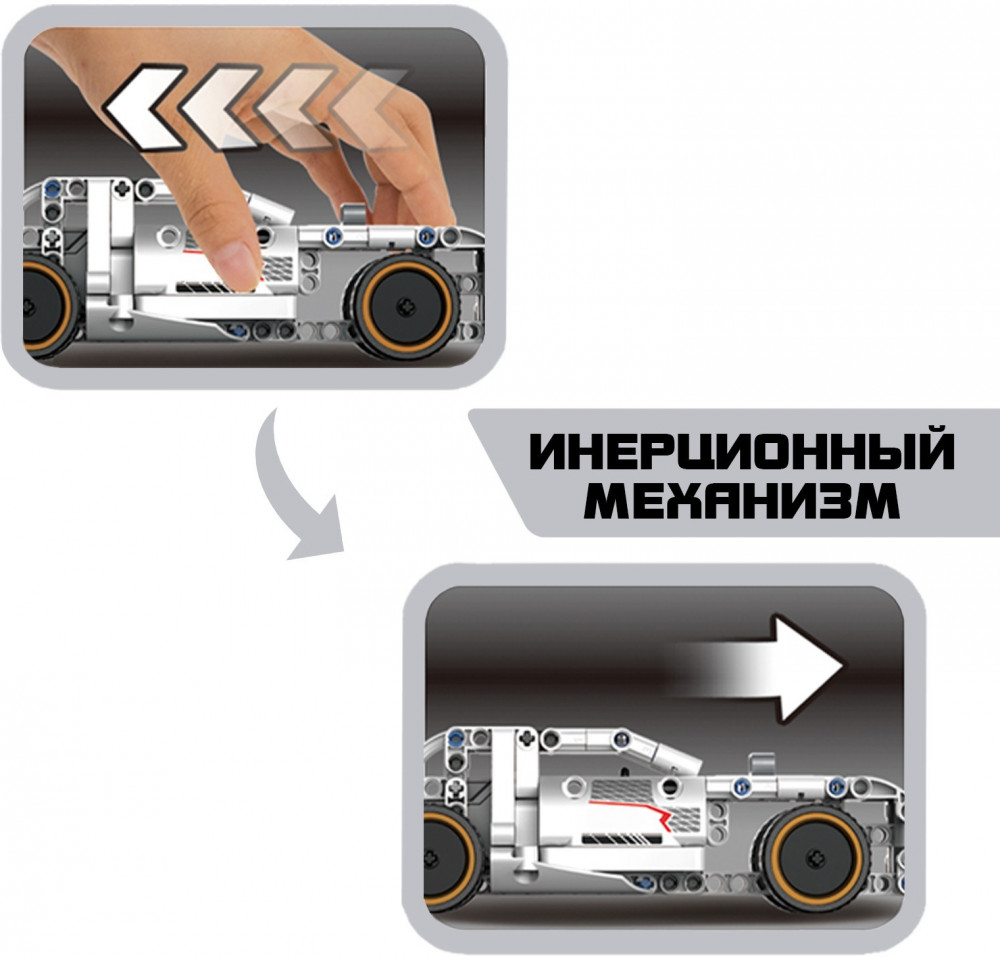 ИНЕРЦИОННЫЙ МЕХАНИЗМ