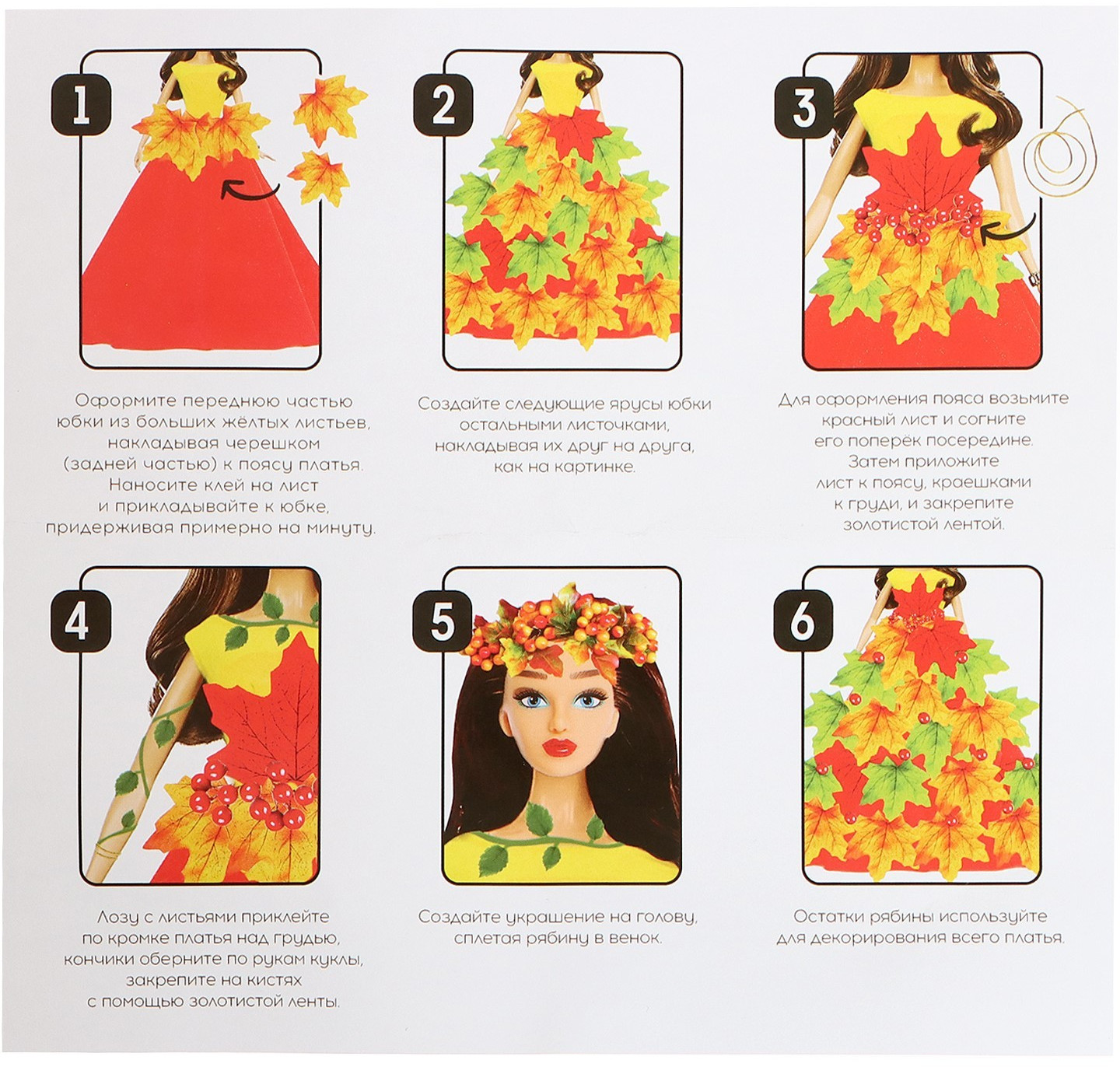 1

Оформите переднюю частью юбки из больших жёлтых листьев, накладывая черешком (задней частью) к поясу платья. Наносите клей на лист и прикладывайте к юбке, придерживая примерно на минуту.

2

Создайте следующие ярусы юбки остальными листочками, накладывая их друг на друга, как на картинке.

3

Для оформления пояса возьмите красный лист и согните его поперёк посередине. Затем приложите лист к поясу, краешками к груди, и закрепите золотистой лентой.

4

Лозу с листьями приклейте по кромке платья над грудью, кончики оберните по рукам куклы, закрепите на кистях с помощью золотистой ленты.

5

Создайте украшение на голову, сплетая рябину в венок.

6

Остатки рябины используйте для декорирования всего платья.