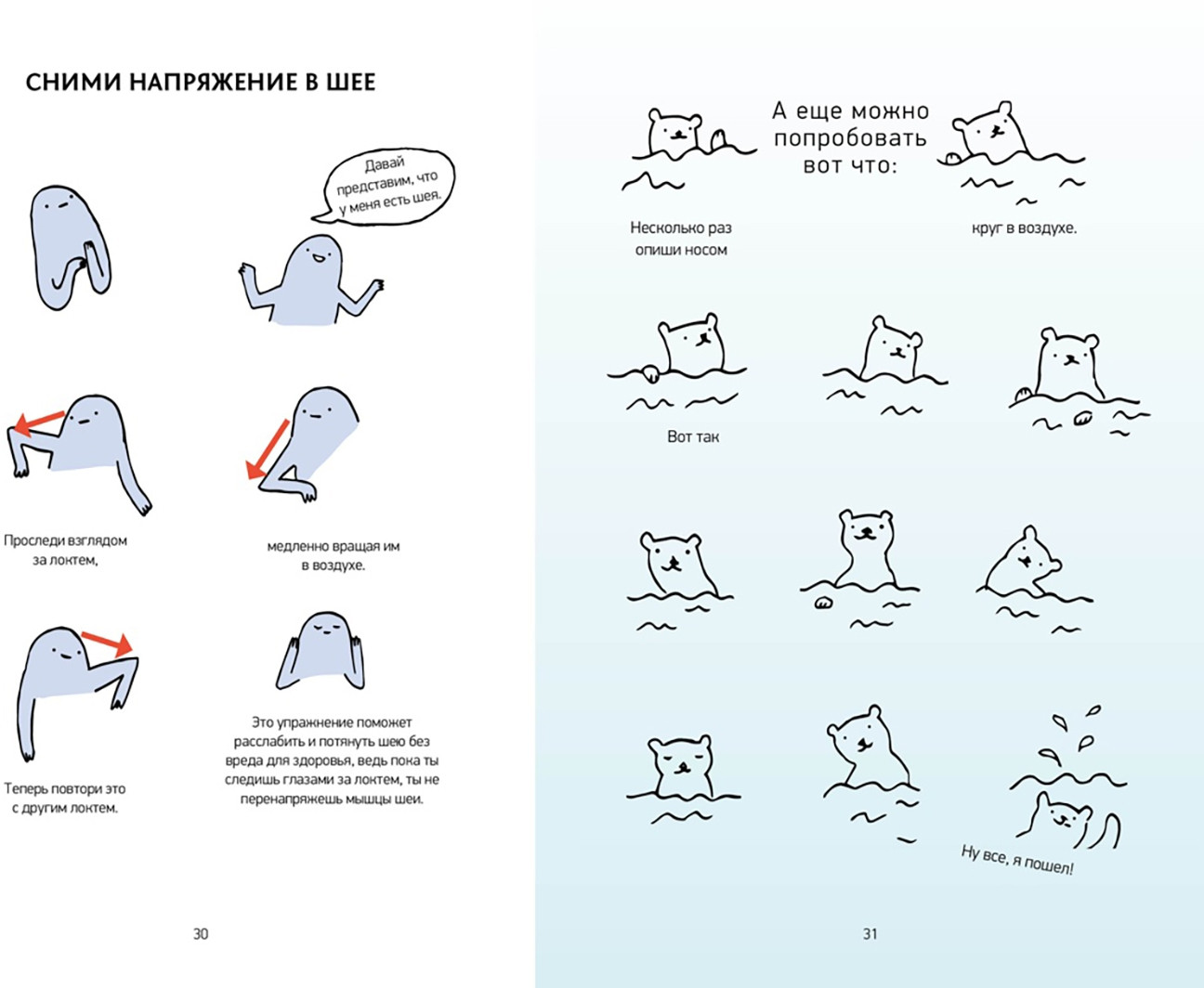 СНИМИ НАПРЯЖЕНИЕ В ШЕЕ

Давай представим, что у меня есть шея.

Проследи взглядом за локтем,

медленно вращая им в воздухе.

Теперь повтори это с другим локтем.

Это упражнение поможет расслабить и потянуть шею без вреда для здоровья, ведь пока ты следишь глазами за локтем, ты не перенапряжешь мышцы шеи.

30

А еще можно попробовать вот что:

Несколько раз опиши носом

круг в воздухе.

Вот так

Ну все, я пошел!

31